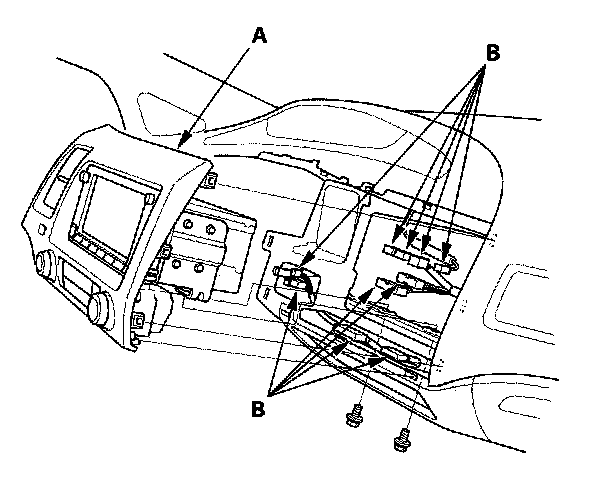 A

B

B