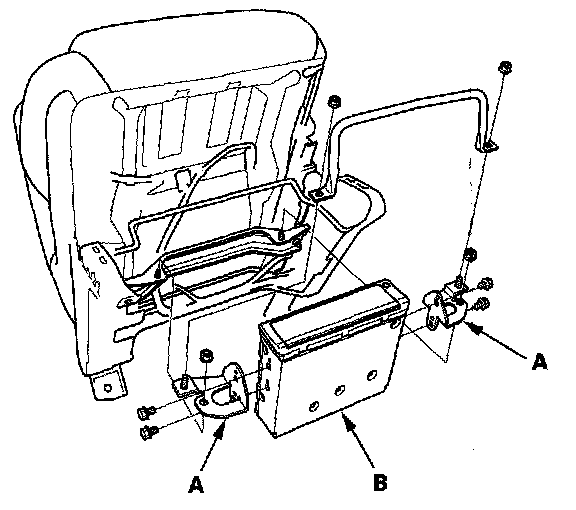 A
A
B