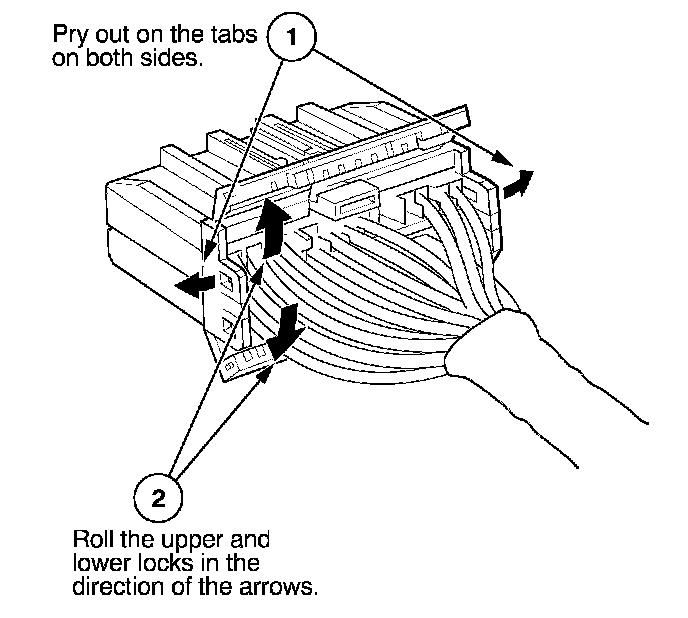 Pry out on the tabs on both sides.

1

2

Roll the upper and lower locks in the direction of the arrows.