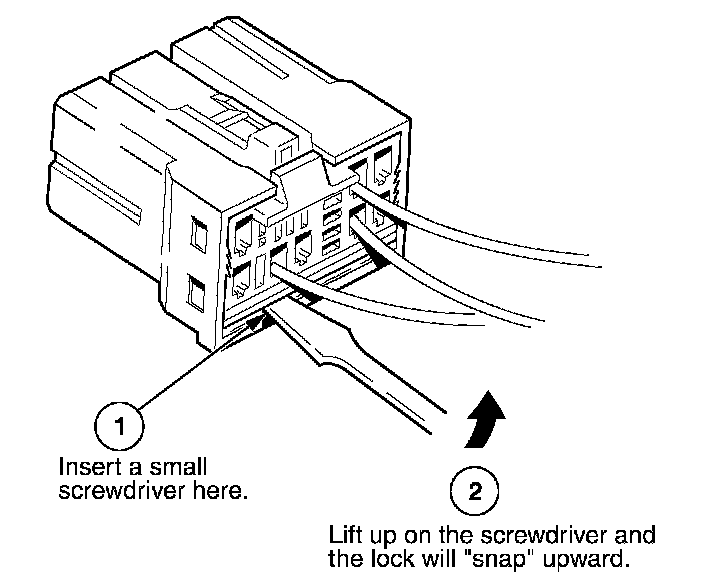 1

Insert a small screwdriver here.

2

Lift up on the screwdriver and the lock will "snap" upward.