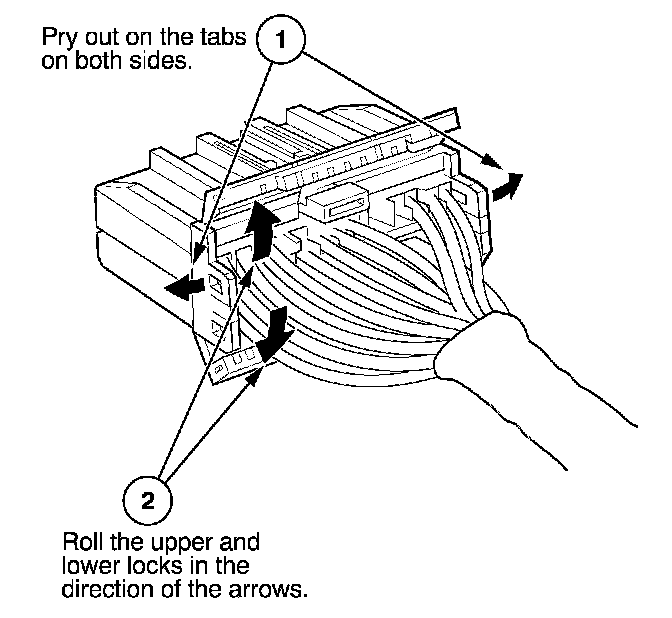 Pry out on the tabs on both sides.

1

2

Roll the upper and lower locks in the direction of the arrows.