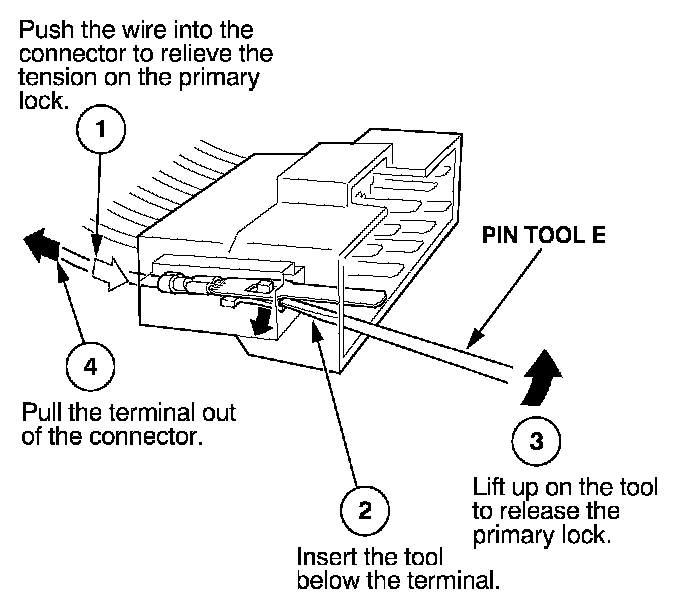 Push the wire into the connector to relieve the tension on the primary lock.

1

PIN TOOL E

4

Pull the terminal out of the connector.

3

Lift up on the tool to release the primary lock.

2

Insert the tool below the terminal.