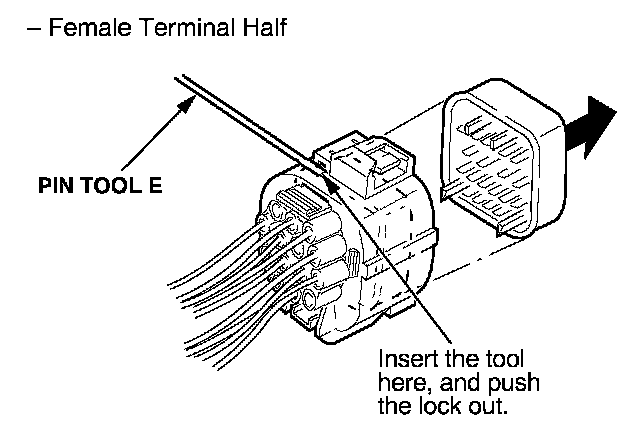 – Female Terminal Half

PIN TOOL E

Insert the tool here, and push the lock out.