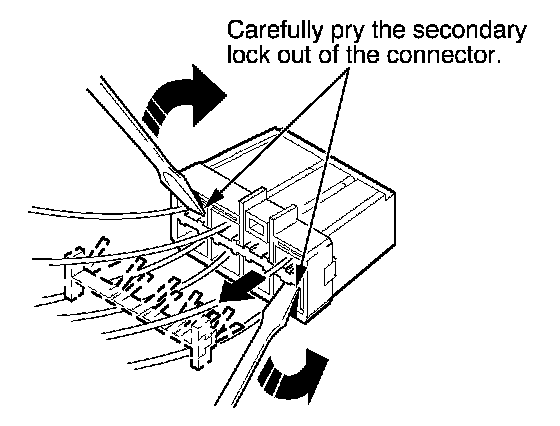 Carefully pry the secondary lock out of the connector.