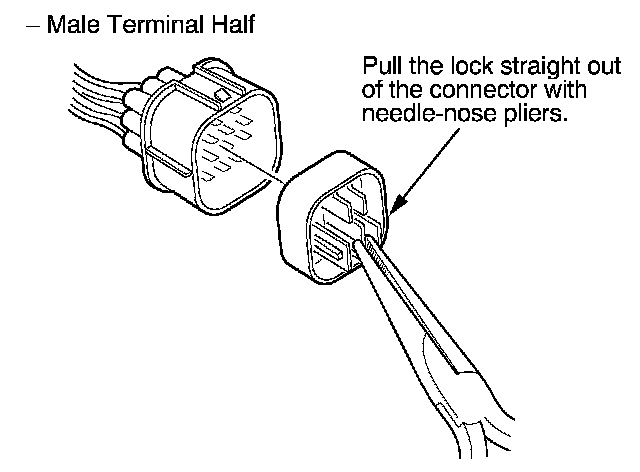 – Male Terminal Half

Pull the lock straight out of the connector with needle-nose pliers.