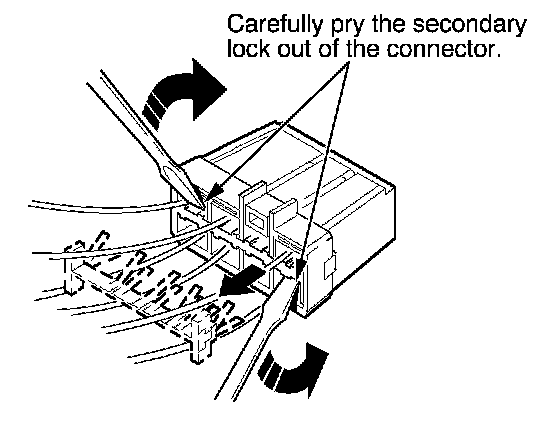 Carefully pry the secondary lock out of the connector.