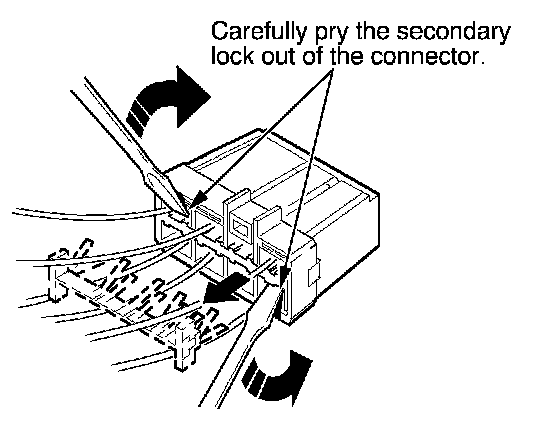 Carefully pry the secondary lock out of the connector.