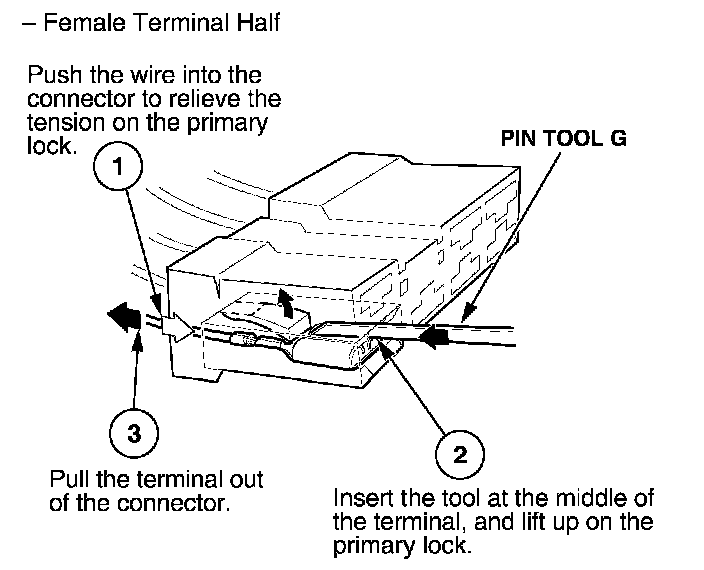 – Female Terminal Half

Push the wire into the connector to relieve the tension on the primary lock.

1

PIN TOOL G

3

Pull the terminal out of the connector.

2

Insert the tool at the middle of the terminal, and lift up on the primary lock.