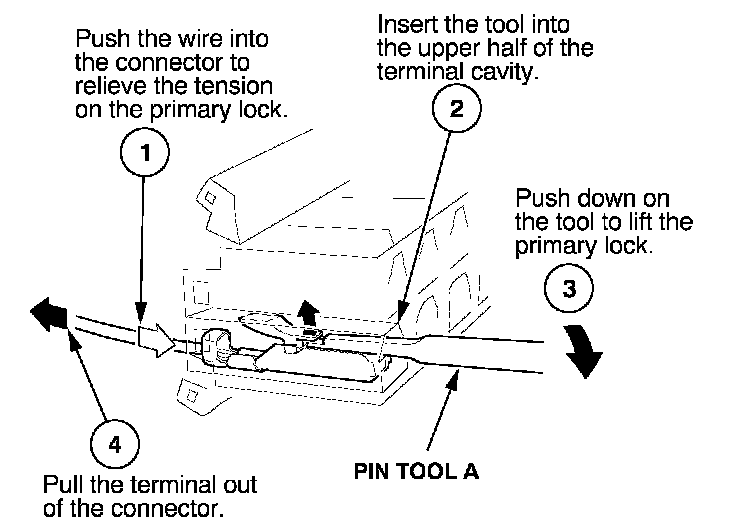 Push the wire into the connector to relieve the tension on the primary lock.

1

Insert the tool into the upper half of the terminal cavity.

2

Push down on the tool to lift the primary lock.

3

4

Pull the terminal out of the connector.

PIN TOOL A