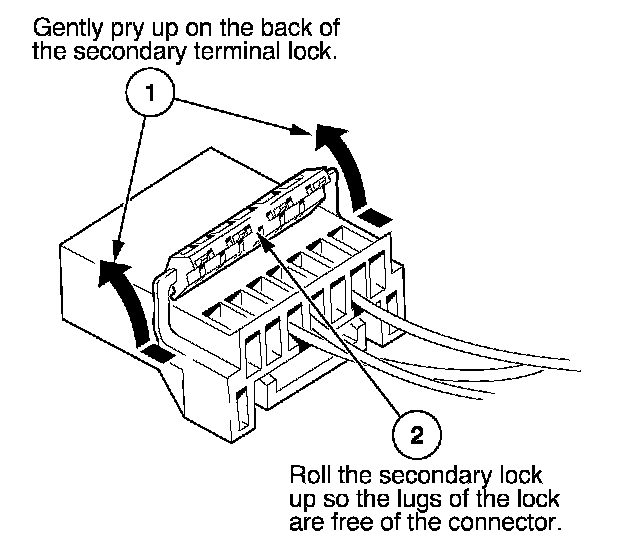 Gently pry up on the back of the secondary terminal lock.

1

2

Roll the secondary lock up so the lugs of the lock are free of the connector.