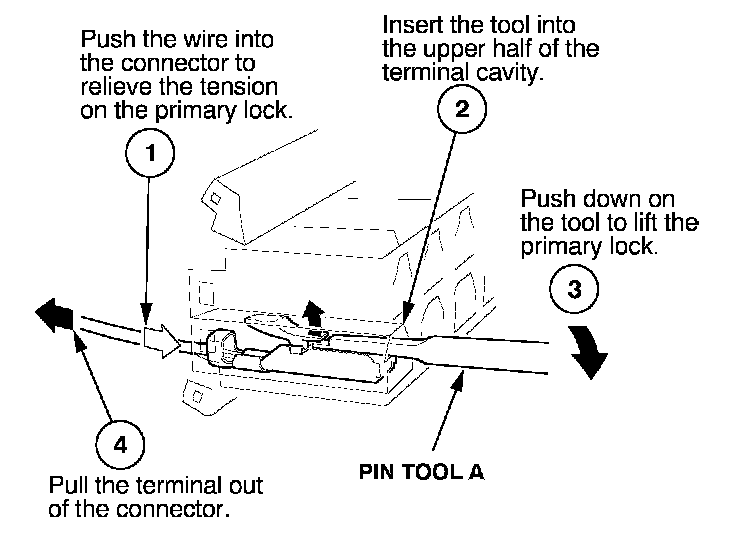 Push the wire into the connector to relieve the tension on the primary lock.

1

Insert the tool into the upper half of the terminal cavity.

2

Push down on the tool to lift the primary lock.

3

4

Pull the terminal out of the connector.

PIN TOOL A