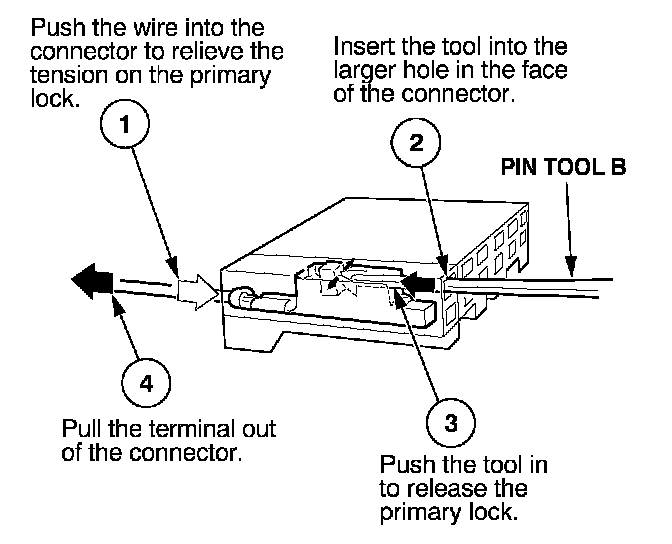 Push the wire into the connector to relieve the tension on the primary lock.

1

Insert the tool into the larger hole in the face of the connector.

2

PIN TOOL B

4

Pull the terminal out of the connector.

3

Push the tool in to release the primary lock.