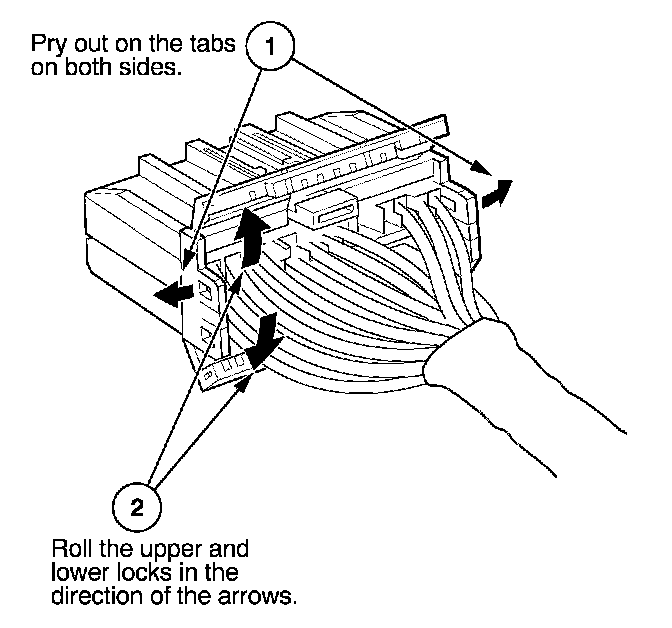 Pry out on the tabs on both sides.

1

2

Roll the upper and lower locks in the direction of the arrows.