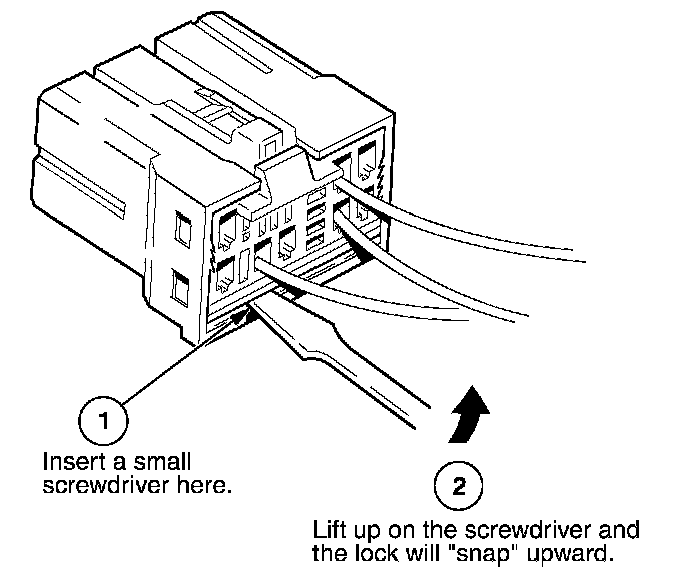 1

Insert a small screwdriver here.

2

Lift up on the screwdriver and the lock will "snap" upward.