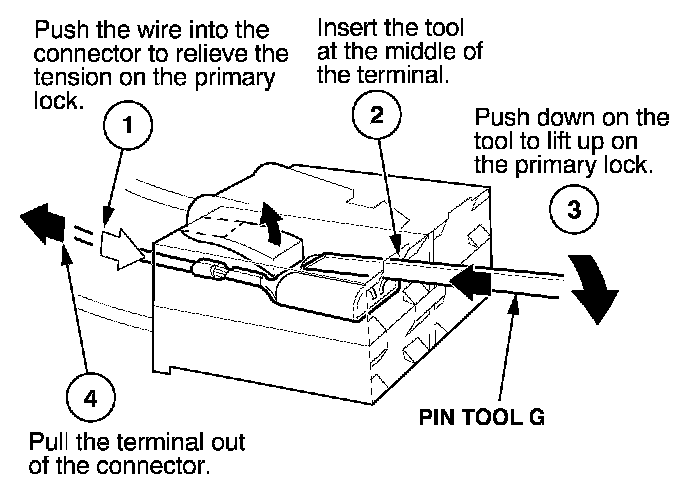 Push the wire into the connector to relieve the tension on the primary lock.

1

Insert the tool at the middle of the terminal.

2

Push down on the tool to lift up on the primary lock.

3

4

Pull the terminal out of the connector.

PIN TOOL G