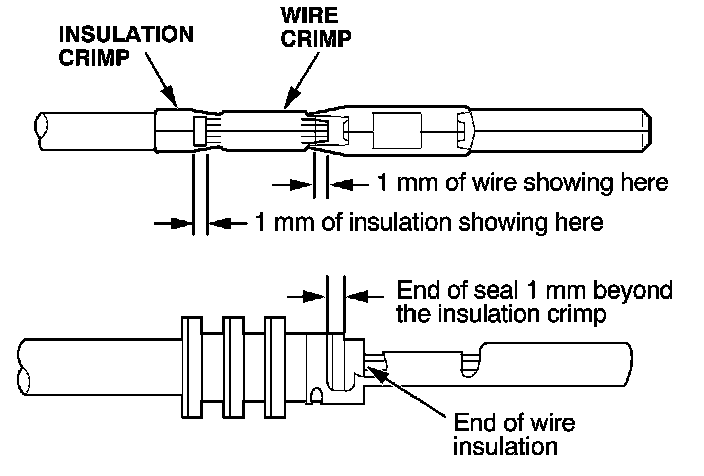 INSULATION CRIMP

WIRE CRIMP

1 mm of wire showing here

1 mm of insulation showing here

End of seal 1 mm beyond the insulation crimp

End of wire insulation