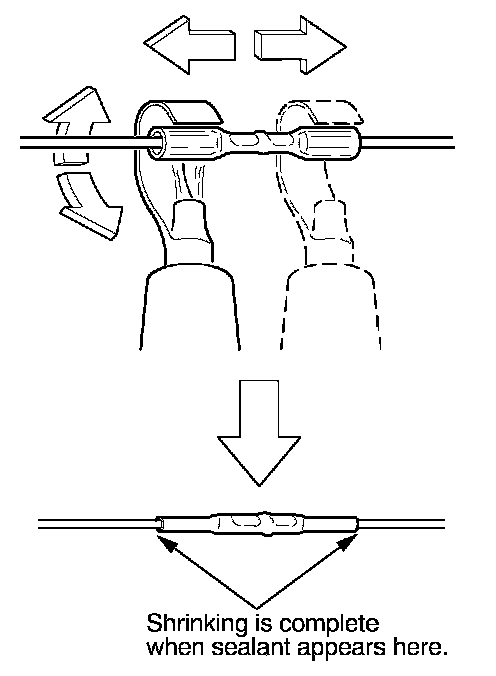 Shrinking is complete
when sealant appears here.