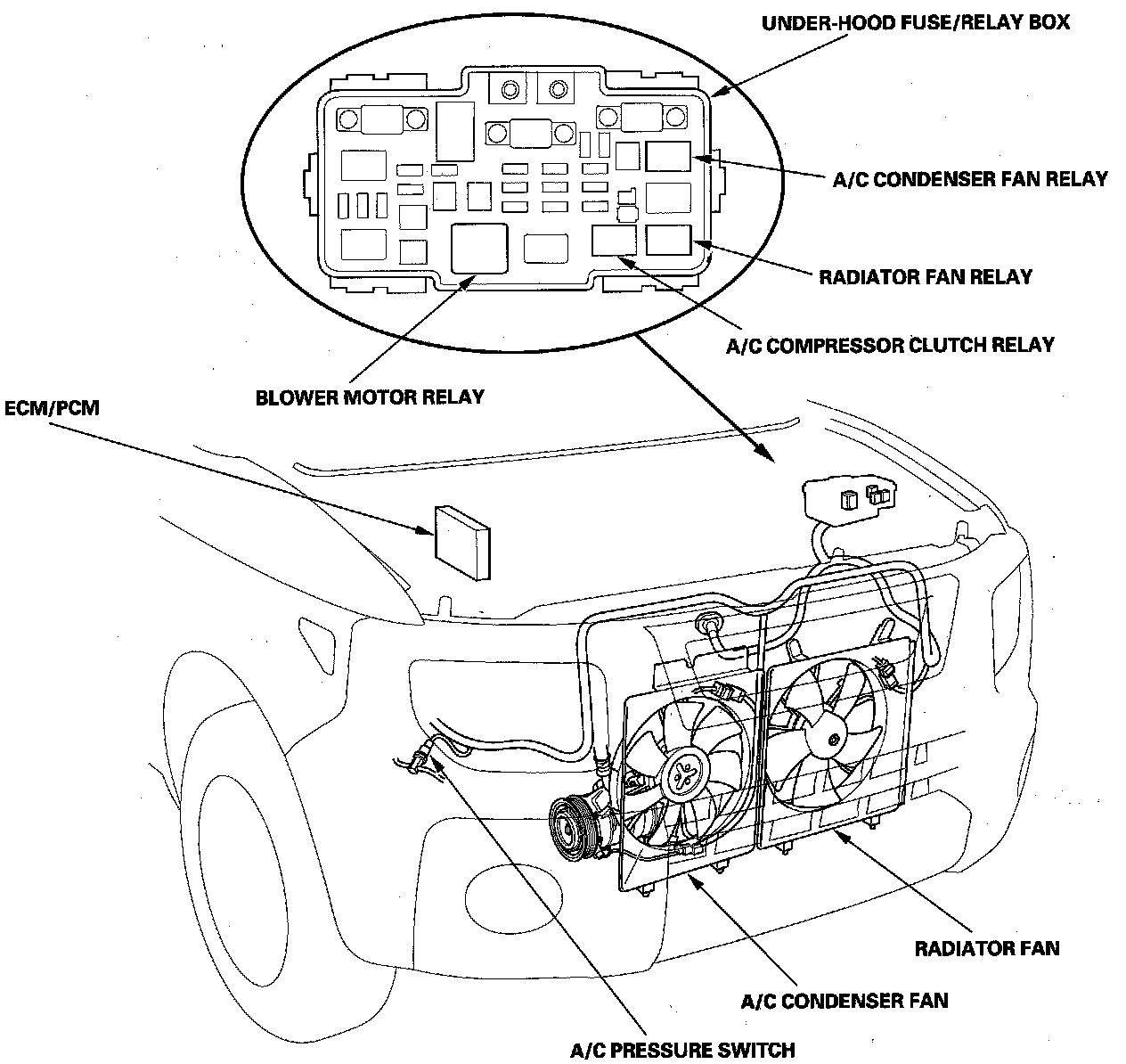 UNDER-HOOD FUSE/RELAY BOX

A/C CONDENSER FAN RELAY

RADIATOR FAN RELAY

A/C COMPRESSOR CLUTCH RELAY

BLOWER MOTOR RELAY

ECM/PCM

RADIATOR FAN

A/C CONDENSER FAN

A/C PRESSURE SWITCH