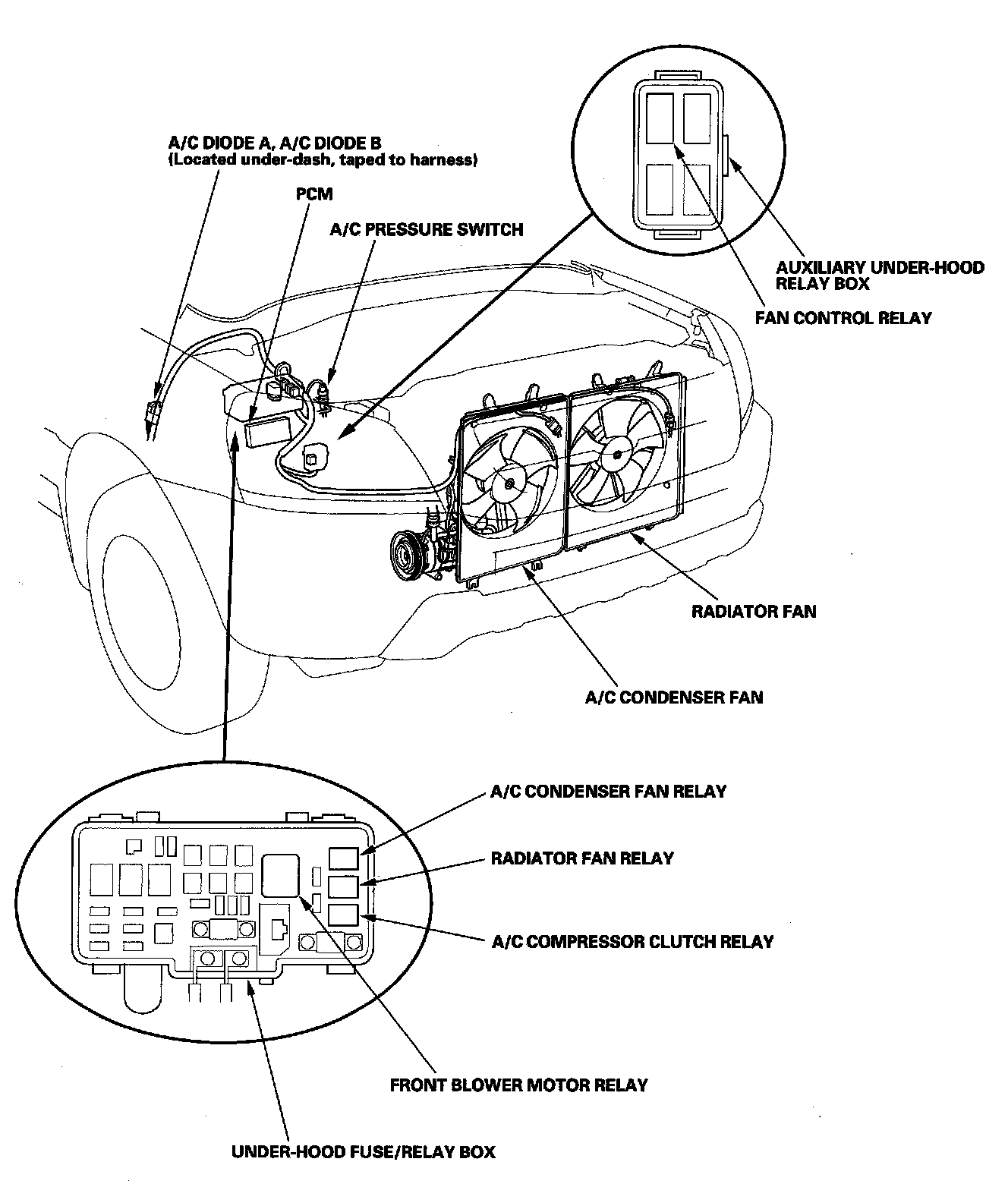 A/C DIODE A, A/C DIODE B
(Located under-dash, taped to harness)

PCM

A/C PRESSURE SWITCH

AUXILIARY UNDER-HOOD RELAY BOX

FAN CONTROL RELAY

RADIATOR FAN

A/C CONDENSER FAN

A/C CONDENSER FAN RELAY

RADIATOR FAN RELAY

A/C COMPRESSOR CLUTCH RELAY

FRONT BLOWER MOTOR RELAY

UNDER-HOOD FUSE/RELAY BOX