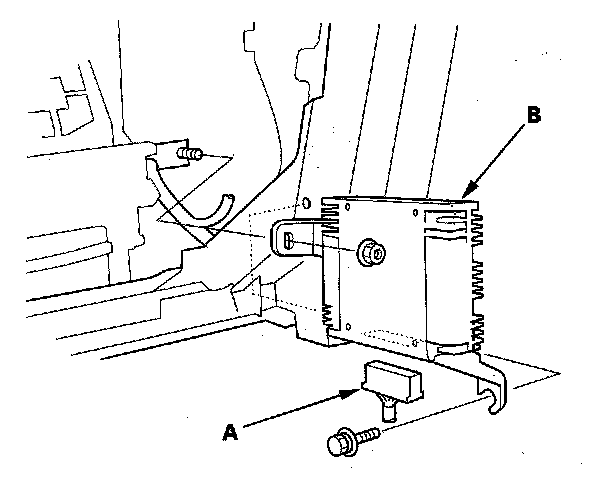 B

A