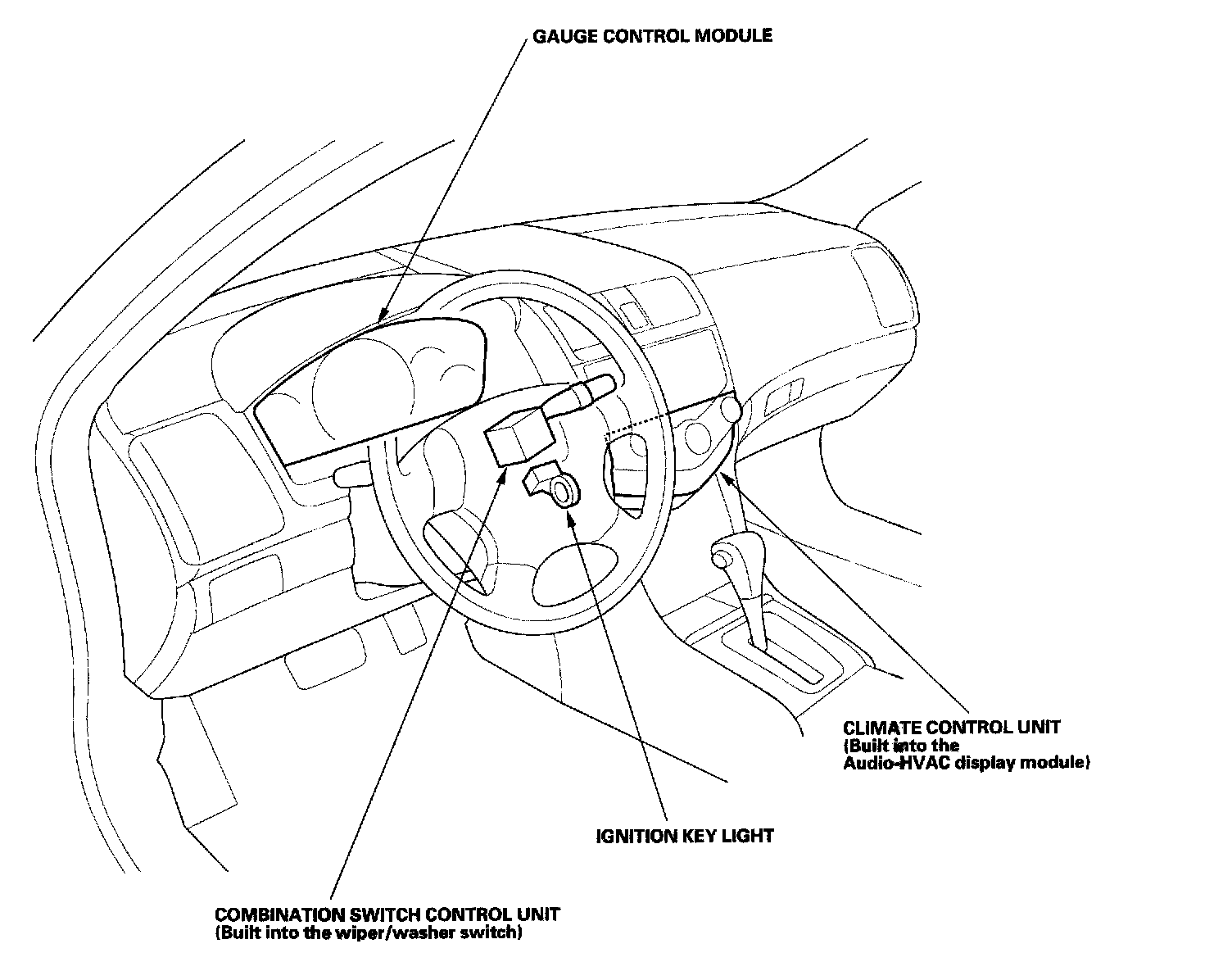 GAUGE CONTROL MODULE

CLIMATE CONTROL UNIT
(Built into the
Audio-HVAC display module)

IGNITION KEY LIGHT

COMBINATION SWITCH CONTROL UNIT
(Built into the wiper/washer switch)