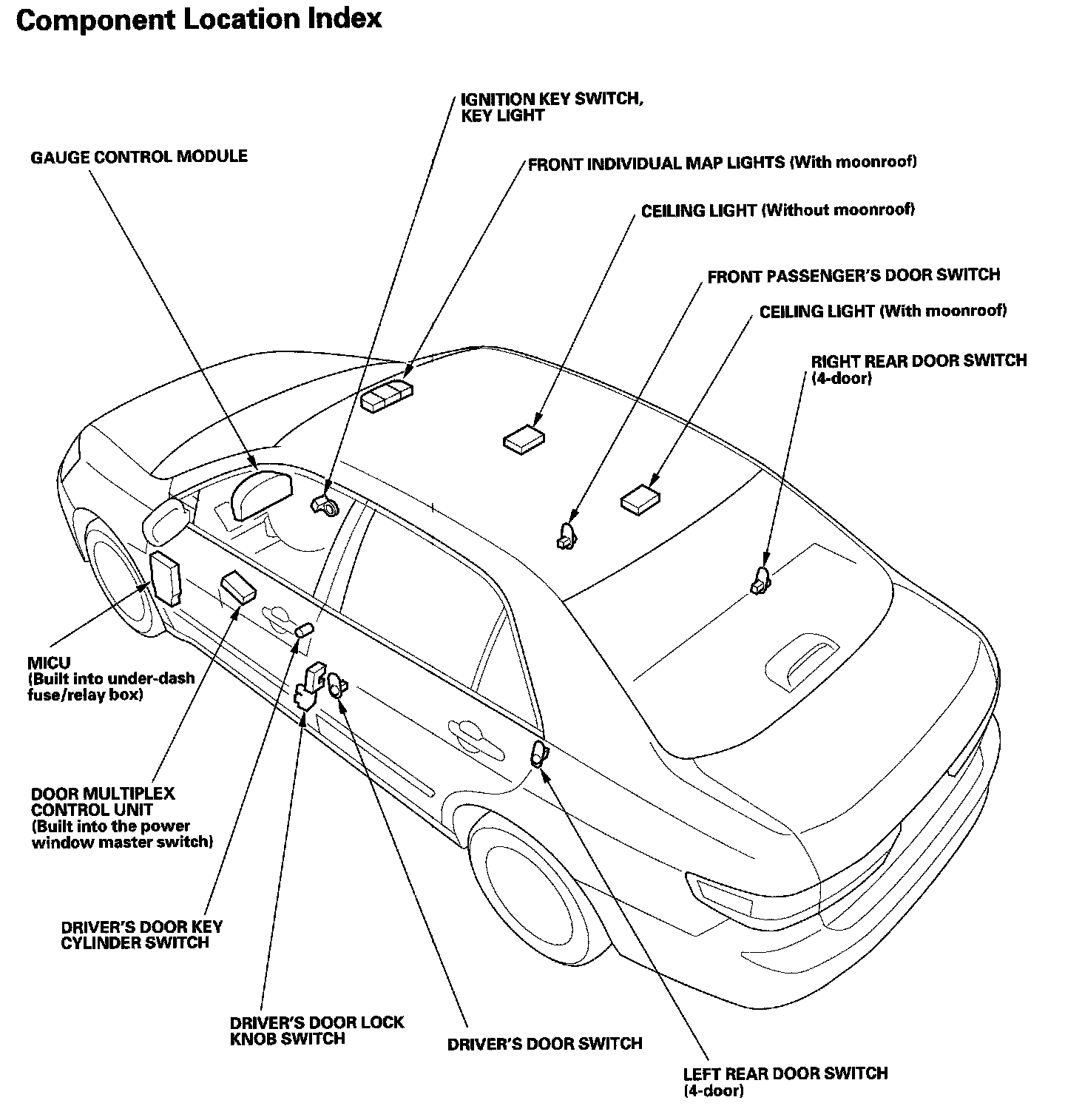 Component Location Index

IGNITION KEY SWITCH, KEY LIGHT

GAUGE CONTROL MODULE

FRONT INDIVIDUAL MAP LIGHTS (With moonroof)

CEILING LIGHT (Without moonroof)

FRONT PASSENGER'S DOOR SWITCH

CEILING LIGHT (With moonroof)

RIGHT REAR DOOR SWITCH (4-door)

MICU (Built into under-dash fuse/relay box)

DOOR MULTIPLEX CONTROL UNIT (Built into the power window master switch)

DRIVER'S DOOR KEY CYLINDER SWITCH

DRIVER'S DOOR LOCK KNOB SWITCH

DRIVER'S DOOR SWITCH

LEFT REAR DOOR SWITCH (4-door)