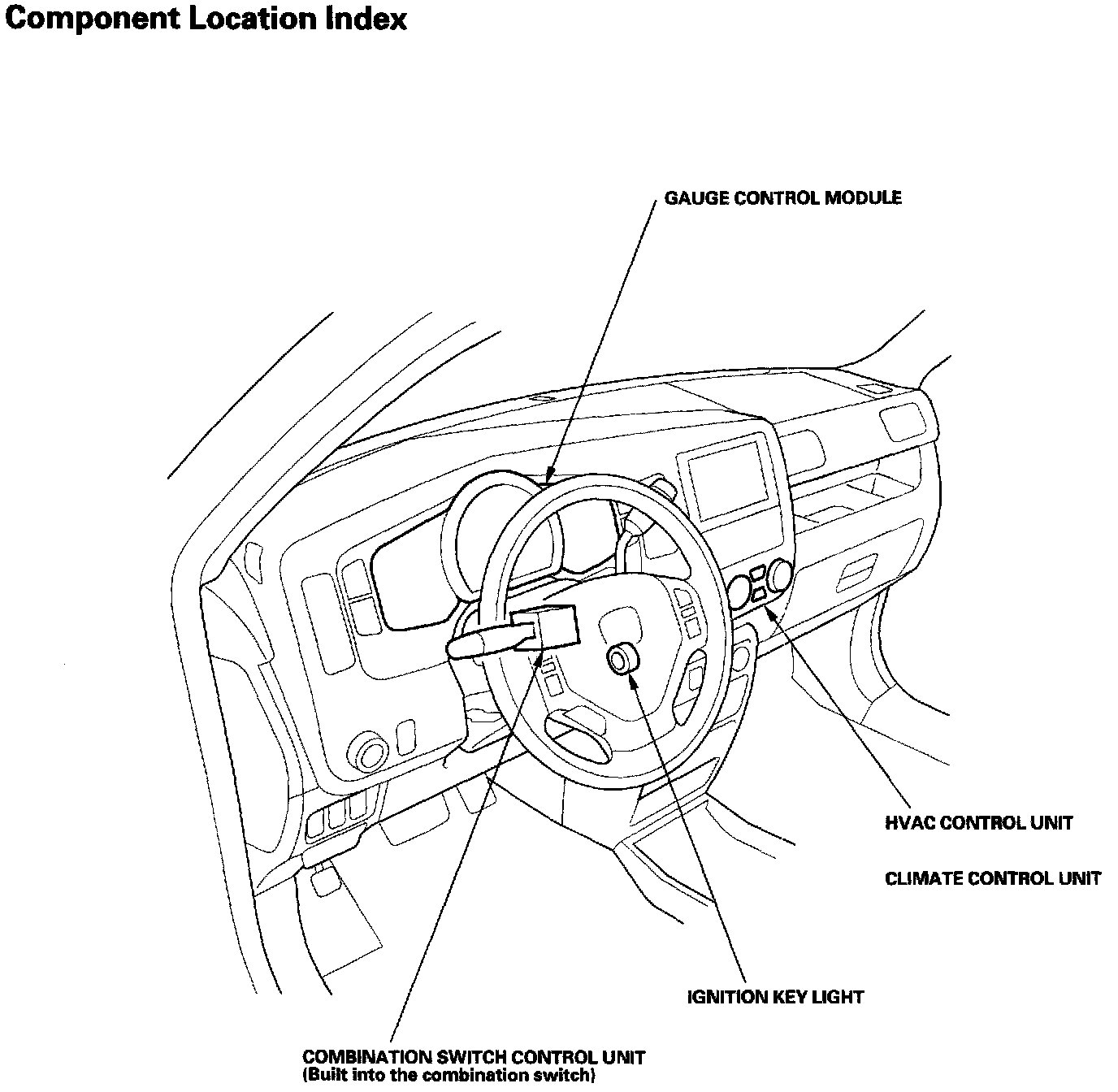 Component Location Index

GAUGE CONTROL MODULE

HVAC CONTROL UNIT

CLIMATE CONTROL UNIT

IGNITION KEY LIGHT

COMBINATION SWITCH CONTROL UNIT
(Built into the combination switch)