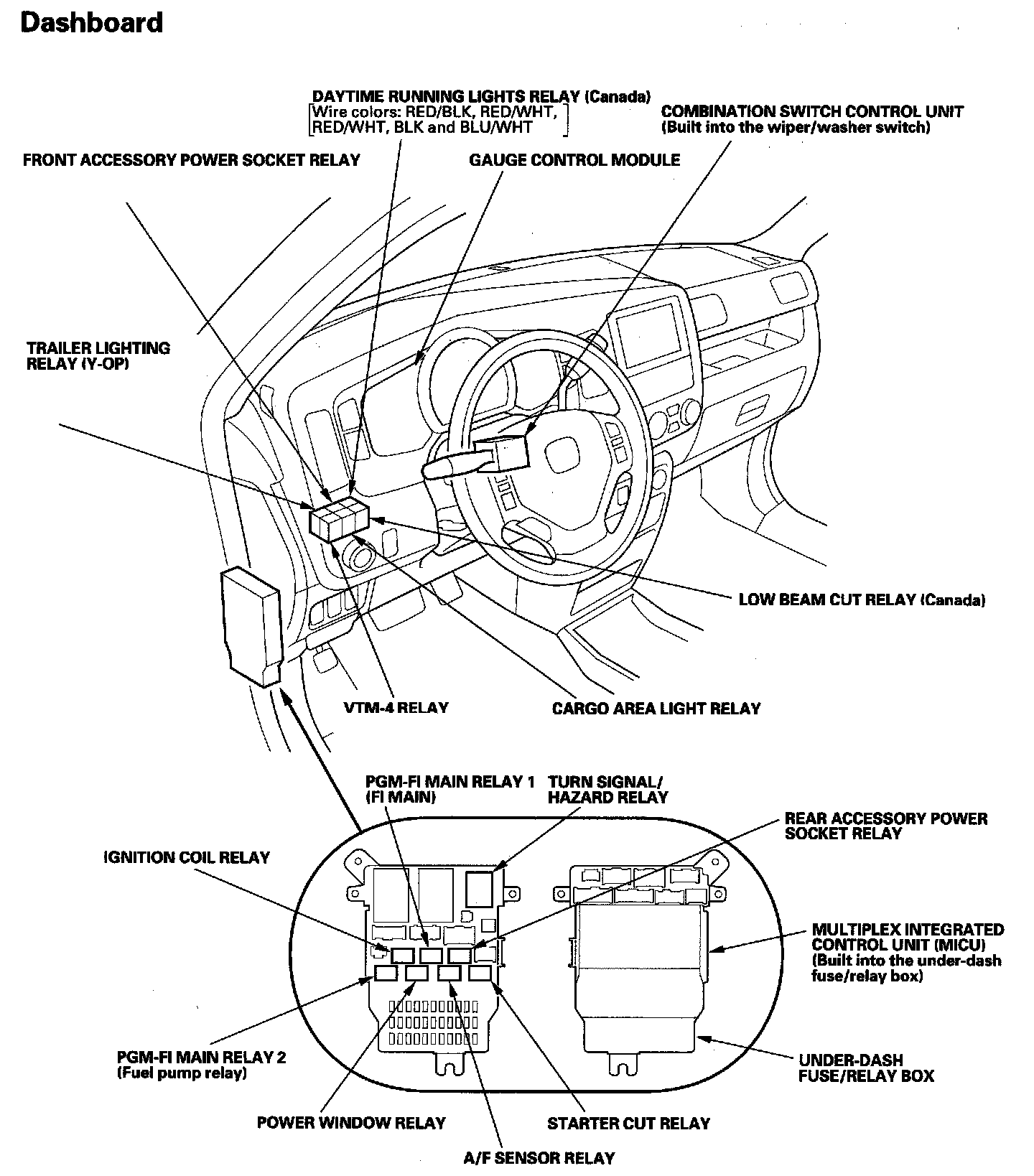 Dashboard

DAYTIME RUNNING LIGHTS RELAY (Canada)
[Wire colors: RED/BLK, RED/WHT, RED/WHT, BLK and BLU/WHT]

COMBINATION SWITCH CONTROL UNIT
(Built into the wiper/washer switch)

FRONT ACCESSORY POWER SOCKET RELAY

GAUGE CONTROL MODULE

TRAILER LIGHTING RELAY (Y-OP)

LOW BEAM CUT RELAY (Canada)

VTM-4 RELAY

CARGO AREA LIGHT RELAY

PGM-FI MAIN RELAY 1 (FI MAIN)

TURN SIGNAL/ HAZARD RELAY

REAR ACCESSORY POWER SOCKET RELAY

IGNITION COIL RELAY

MULTIPLEX INTEGRATED CONTROL UNIT (MICU)
(Built into the under-dash fuse/relay box)

PGM-FI MAIN RELAY 2
(Fuel pump relay)

UNDER-DASH FUSE/RELAY BOX

POWER WINDOW RELAY

STARTER CUT RELAY

A/F SENSOR RELAY