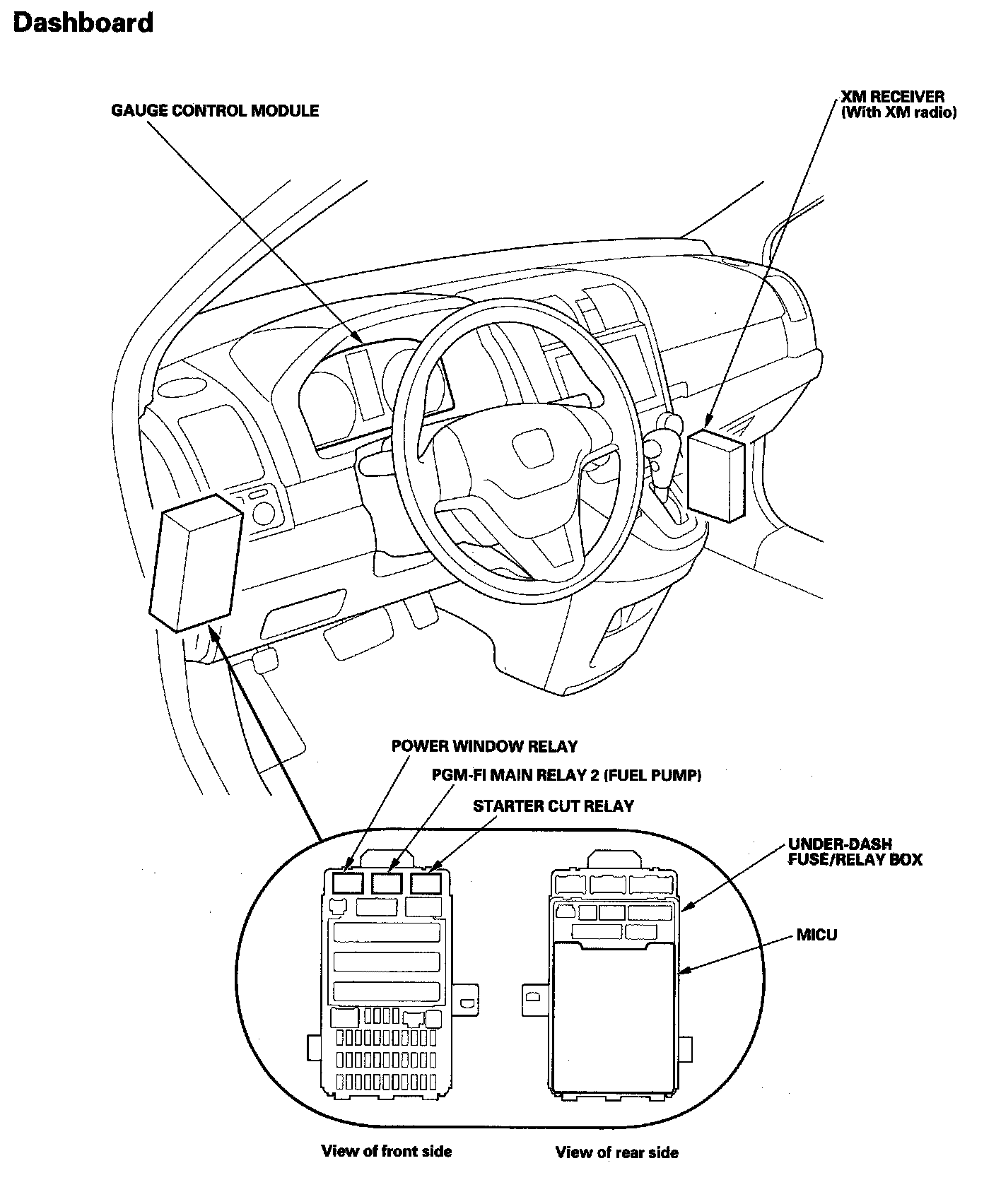 Dashboard

GAUGE CONTROL MODULE

XM RECEIVER
(With XM radio)

POWER WINDOW RELAY

PGM-FI MAIN RELAY 2 (FUEL PUMP)

STARTER CUT RELAY

UNDER-DASH
FUSE/RELAY BOX

MICU

View of front side

View of rear side