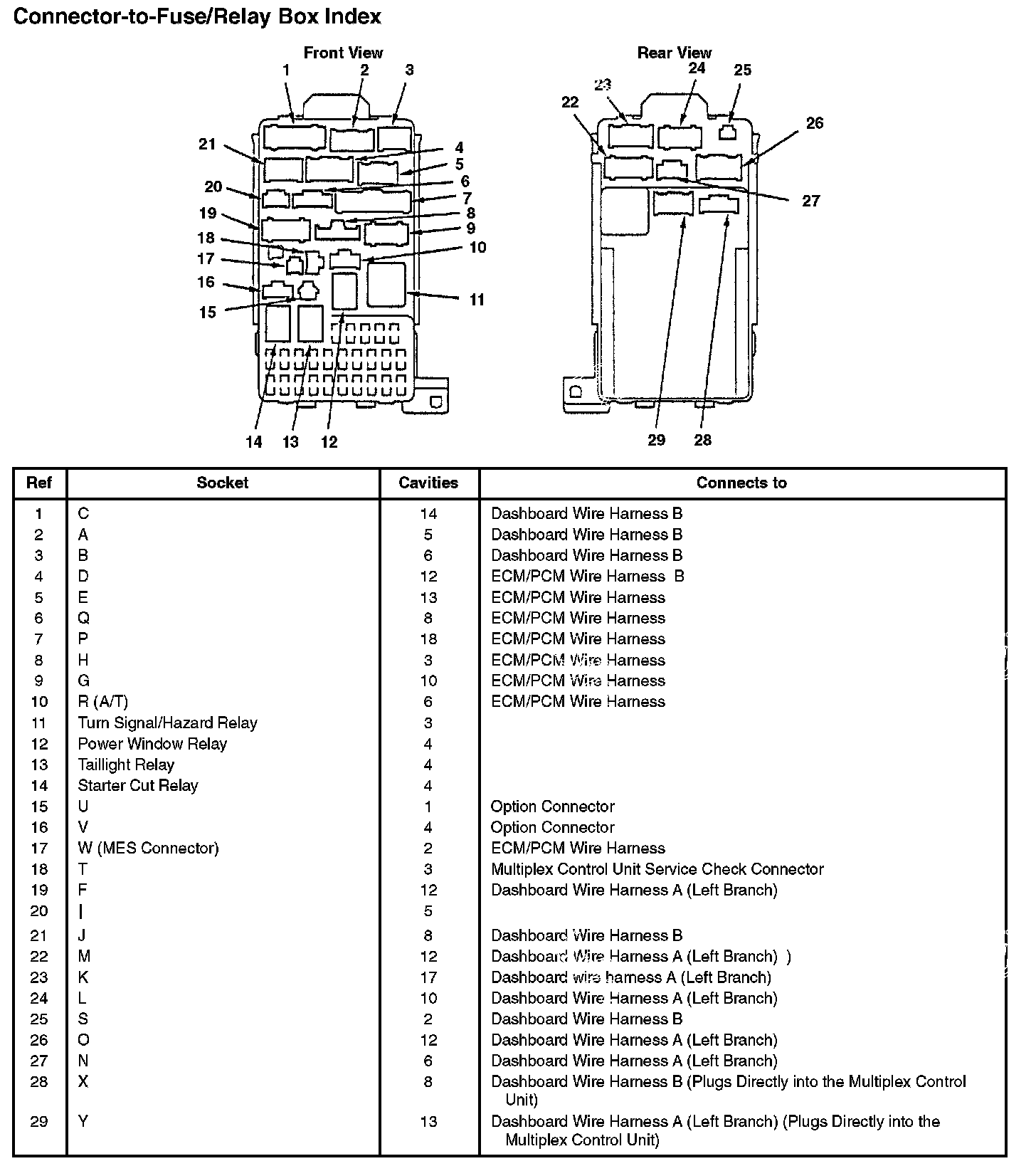 Connector-to-Fuse/Relay Box Index

Front View

1 2 3 4 5 6 7 8 9 10 11 12 13 14 15 16 17 18 19 20 21

Rear View

22 23 24 25 26 27 28 29

| Ref | Socket | Cavities | Connects to |
|---|---|---|---|
| 1 | C | 14 | Dashboard Wire Harness B |
| 2 | A | 5 | Dashboard Wire Harness B |
| 3 | B | 6 | Dashboard Wire Harness B |
| 4 | D | 12 | ECM/PCM Wire Harness B |
| 5 | E | 13 | ECM/PCM Wire Harness |
| 6 | Q | 8 | ECM/PCM Wire Harness |
| 7 | P | 18 | ECM/PCM Wire Harness |
| 8 | H | 3 | ECM/PCM Wire Harness |
| 9 | G | 10 | ECM/PCM Wire Harness |
| 10 | R (A/T) | 6 | ECM/PCM Wire Harness |
| 11 | Turn Signal/Hazard Relay | 3 | |
| 12 | Power Window Relay | 4 | |
| 13 | Taillight Relay | 4 | |
| 14 | Starter Cut Relay | 4 | |
| 15 | U | 1 | Option Connector |
| 16 | V | 4 | Option Connector |
| 17 | W (MES Connector) | 2 | ECM/PCM Wire Harness |
| 18 | T | 3 | Multiplex Control Unit Service Check Connector |
| 19 | F | 12 | Dashboard Wire Harness A (Left Branch) |
| 20 | I | 5 | |
| 21 | J | 8 | Dashboard Wire Harness B |
| 22 | M | 12 | Dashboard Wire Harness A (Left Branch) ) |
| 23 | K | 17 | Dashboard wire harness A (Left Branch) |
| 24 | L | 10 | Dashboard Wire Harness A (Left Branch) |
| 25 | S | 2 | Dashboard Wire Harness B |
| 26 | O | 12 | Dashboard Wire Harness A (Left Branch) |
| 27 | N | 6 | Dashboard Wire Harness A (Left Branch) |
| 28 | X | 8 | Dashboard Wire Harness B (Plugs Directly into the Multiplex Control Unit) |
| 29 | Y | 13 | Dashboard Wire Harness A (Left Branch) (Plugs Directly into the Multiplex Control Unit) |