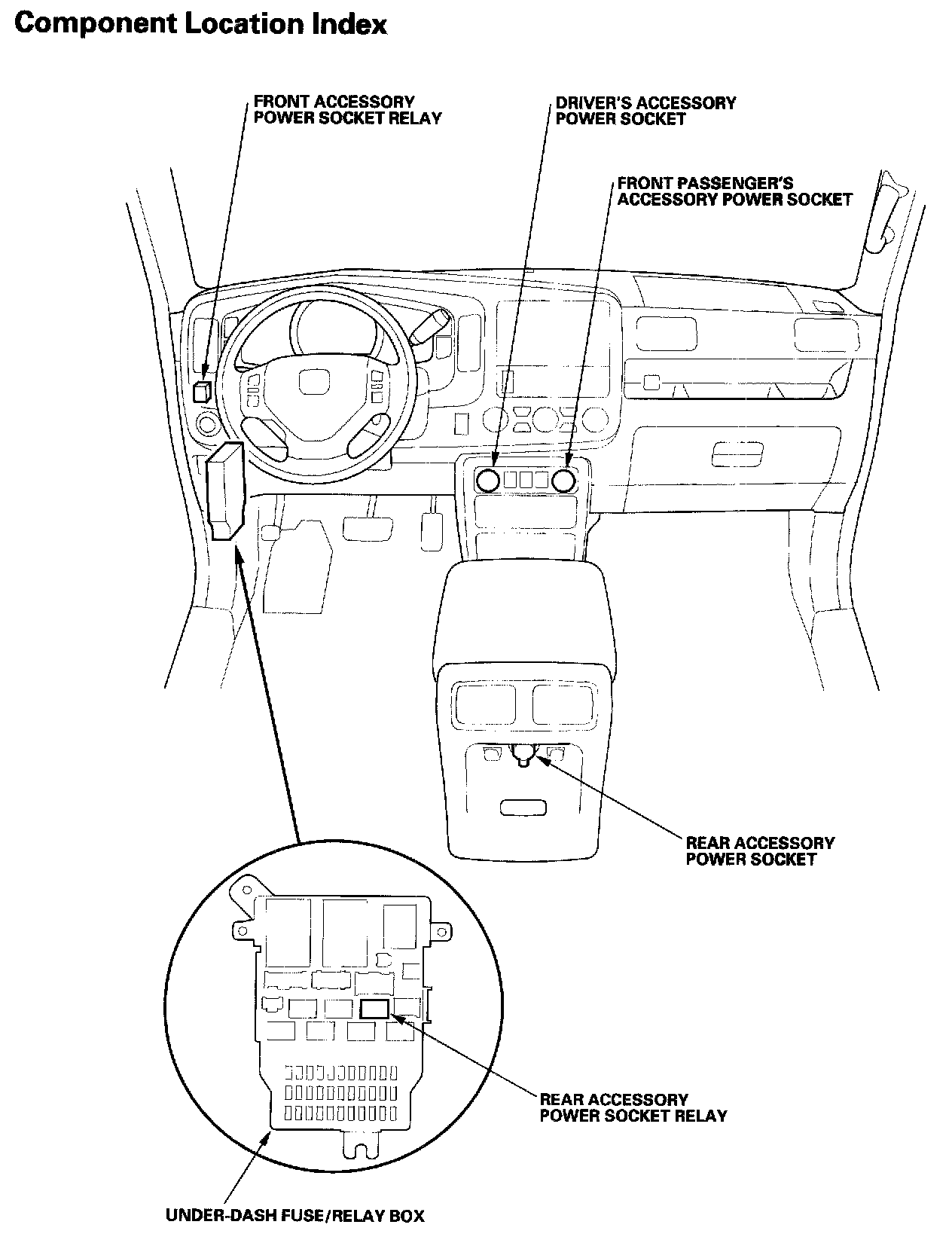 Component Location Index

FRONT ACCESSORY POWER SOCKET RELAY

DRIVER'S ACCESSORY POWER SOCKET

FRONT PASSENGER'S ACCESSORY POWER SOCKET

REAR ACCESSORY POWER SOCKET

REAR ACCESSORY POWER SOCKET RELAY

UNDER-DASH FUSE/RELAY BOX