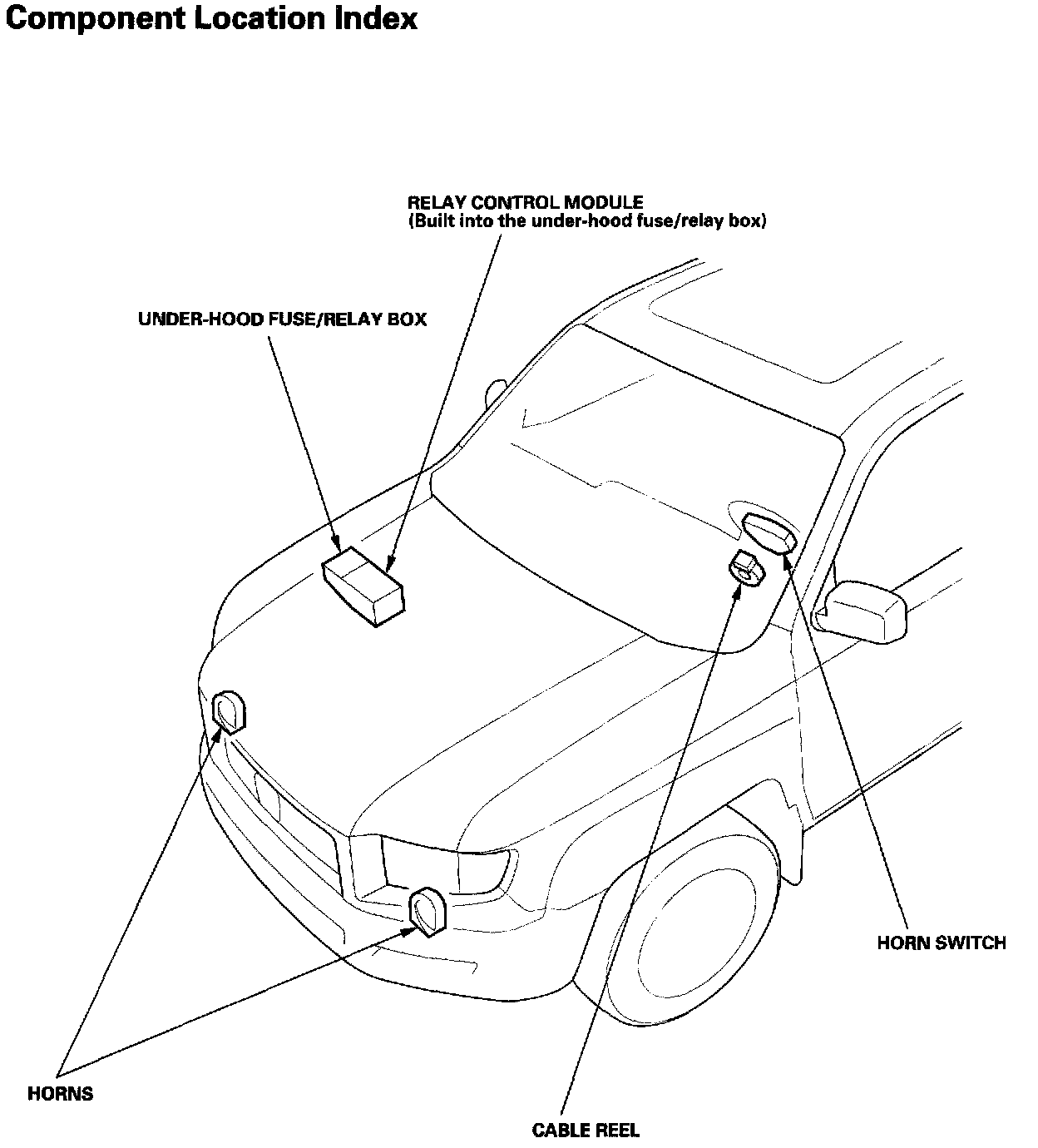 Component Location Index

RELAY CONTROL MODULE
(Built into the under-hood fuse/relay box)

UNDER-HOOD FUSE/RELAY BOX

HORN SWITCH

HORNS

CABLE REEL