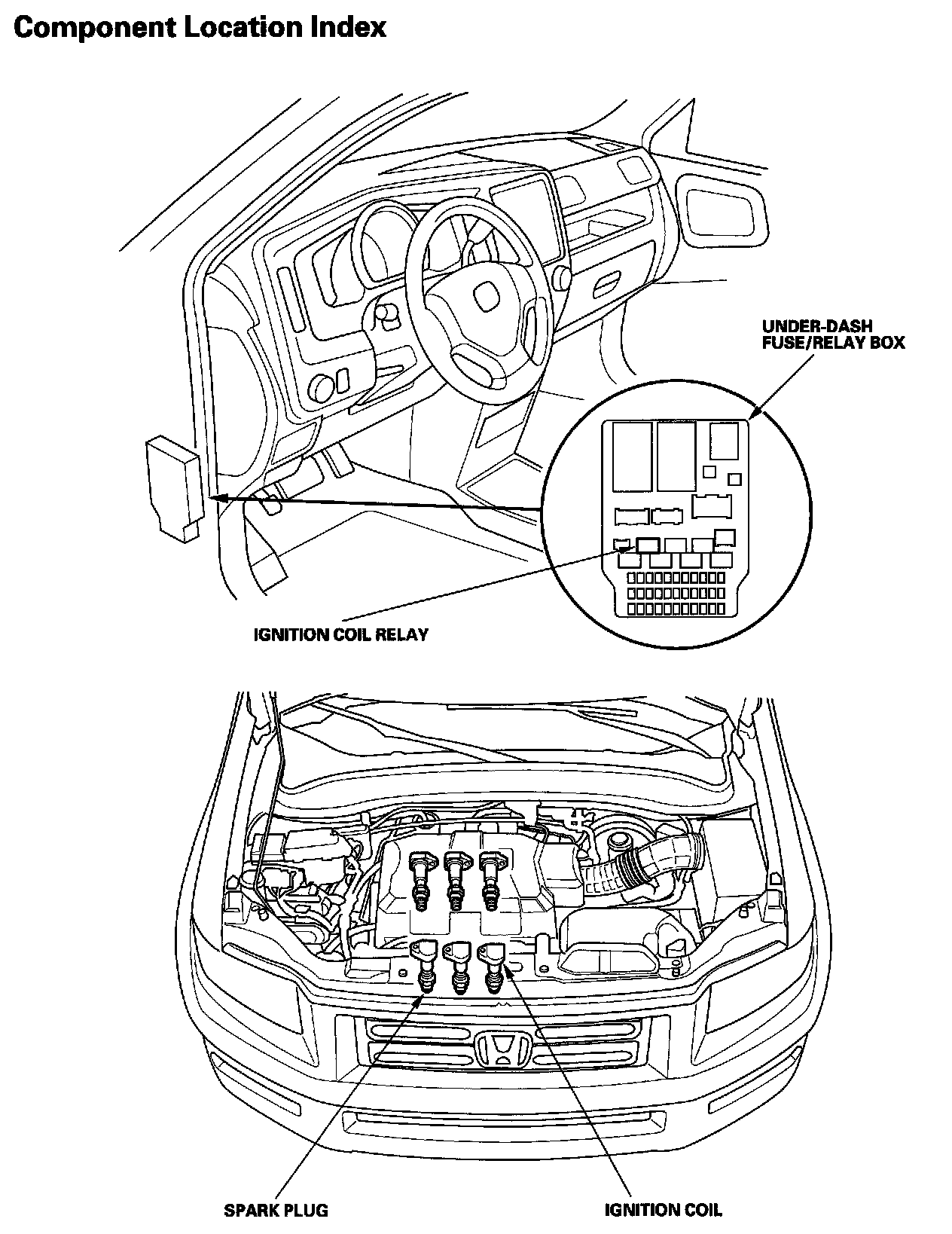 Component Location Index

UNDER-DASH
FUSE/RELAY BOX

IGNITION COIL RELAY

SPARK PLUG

IGNITION COIL