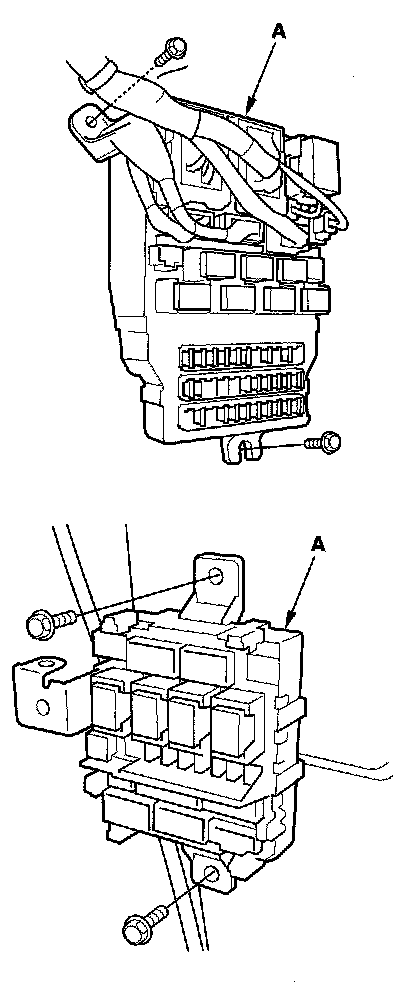 A

A