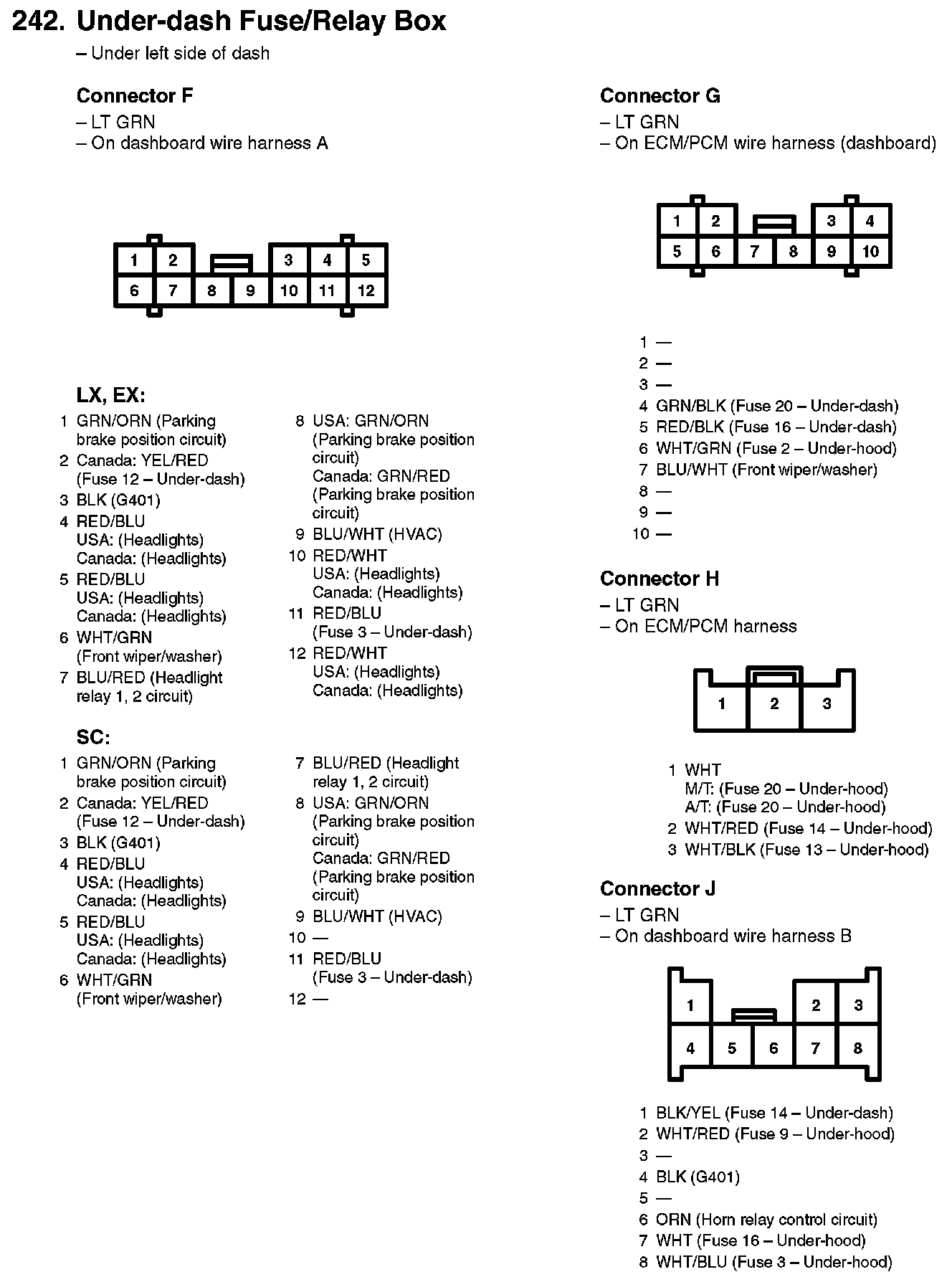 242. Under-dash Fuse/Relay Box
– Under left side of dash

Connector F
– LT GRN
– On dashboard wire harness A

1 2 3 4 5
6 7 8 9 10 11 12

LX, EX:
1 GRN/ORN (Parking brake position circuit)
2 Canada: YEL/RED (Fuse 12 – Under-dash)
3 BLK (G401)
4 RED/BLU USA: (Headlights) Canada: (Headlights)
5 RED/BLU USA: (Headlights) Canada: (Headlights)
6 WHT/GRN (Front wiper/washer)
7 BLU/RED (Headlight relay 1, 2 circuit)
8 USA: GRN/ORN (Parking brake position circuit) Canada: GRN/RED (Parking brake position circuit)
9 BLU/WHT (HVAC)
10 RED/WHT USA: (Headlights) Canada: (Headlights)
11 RED/BLU (Fuse 3 – Under-dash)
12 RED/WHT USA: (Headlights) Canada: (Headlights)

SC:
1 GRN/ORN (Parking brake position circuit)
2 Canada: YEL/RED (Fuse 12 – Under-dash)
3 BLK (G401)
4 RED/BLU USA: (Headlights) Canada: (Headlights)
5 RED/BLU USA: (Headlights) Canada: (Headlights)
6 WHT/GRN (Front wiper/washer)
7 BLU/RED (Headlight relay 1, 2 circuit)
8 USA: GRN/ORN (Parking brake position circuit) Canada: GRN/RED (Parking brake position circuit)
9 BLU/WHT (HVAC)
10 —
11 RED/BLU (Fuse 3 – Under-dash)
12 —

Connector G
– LT GRN
– On ECM/PCM wire harness (dashboard)

1 2 3 4
5 6 7 8 9 10

1 —
2 —
3 —
4 GRN/BLK (Fuse 20 – Under-dash)
5 RED/BLK (Fuse 16 – Under-dash)
6 WHT/GRN (Fuse 2 – Under-hood)
7 BLU/WHT (Front wiper/washer)
8 —
9 —
10 —

Connector H
– LT GRN
– On ECM/PCM harness

1 2 3

1 WHT M/T: (Fuse 20 – Under-hood) A/T: (Fuse 20 – Under-hood)
2 WHT/RED (Fuse 14 – Under-hood)
3 WHT/BLK (Fuse 13 – Under-hood)

Connector J
– LT GRN
– On dashboard wire harness B

1 2 3
4 5 6 7 8

1 BLK/YEL (Fuse 14 – Under-dash)
2 WHT/RED (Fuse 9 – Under-hood)
3 —
4 BLK (G401)
5 —
6 ORN (Horn relay control circuit)
7 WHT (Fuse 16 – Under-hood)
8 WHT/BLU (Fuse 3 – Under-hood)