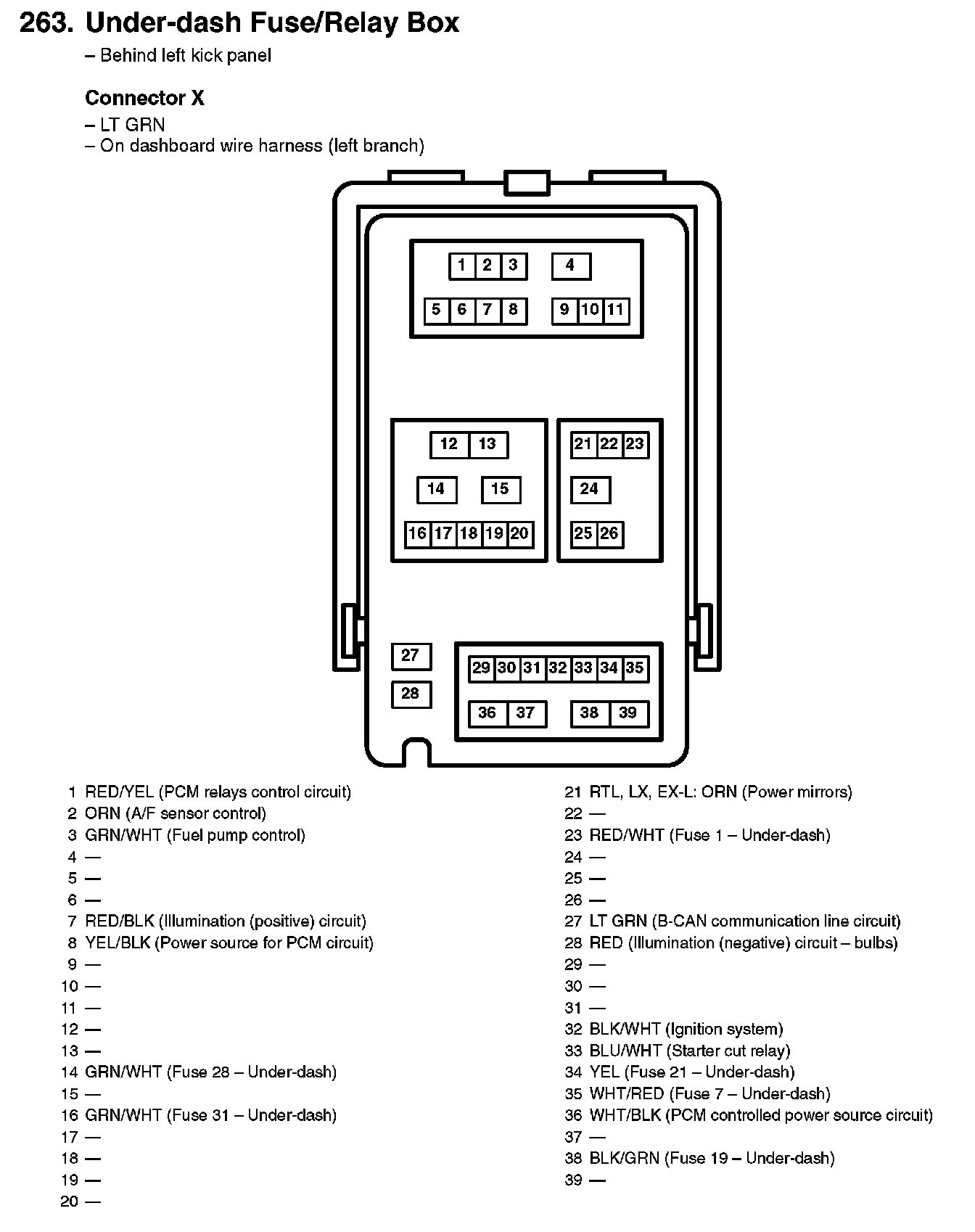 263. Under-dash Fuse/Relay Box
– Behind left kick panel

Connector X
– LT GRN
– On dashboard wire harness (left branch)

1 2 3 4
5 6 7 8 9 10 11
12 13
14 15
16 17 18 19 20
21 22 23
24
25 26
27
28
29 30 31 32 33 34 35
36 37 38 39

1 RED/YEL (PCM relays control circuit)
2 ORN (A/F sensor control)
3 GRN/WHT (Fuel pump control)
4 —
5 —
6 —
7 RED/BLK (Illumination (positive) circuit)
8 YEL/BLK (Power source for PCM circuit)
9 —
10 —
11 —
12 —
13 —
14 GRN/WHT (Fuse 28 – Under-dash)
15 —
16 GRN/WHT (Fuse 31 – Under-dash)
17 —
18 —
19 —
20 —

21 RTL, LX, EX-L: ORN (Power mirrors)
22 —
23 RED/WHT (Fuse 1 – Under-dash)
24 —
25 —
26 —
27 LT GRN (B-CAN communication line circuit)
28 RED (Illumination (negative) circuit – bulbs)
29 —
30 —
31 —
32 BLK/WHT (Ignition system)
33 BLU/WHT (Starter cut relay)
34 YEL (Fuse 21 – Under-dash)
35 WHT/RED (Fuse 7 – Under-dash)
36 WHT/BLK (PCM controlled power source circuit)
37 —
38 BLK/GRN (Fuse 19 – Under-dash)
39 —