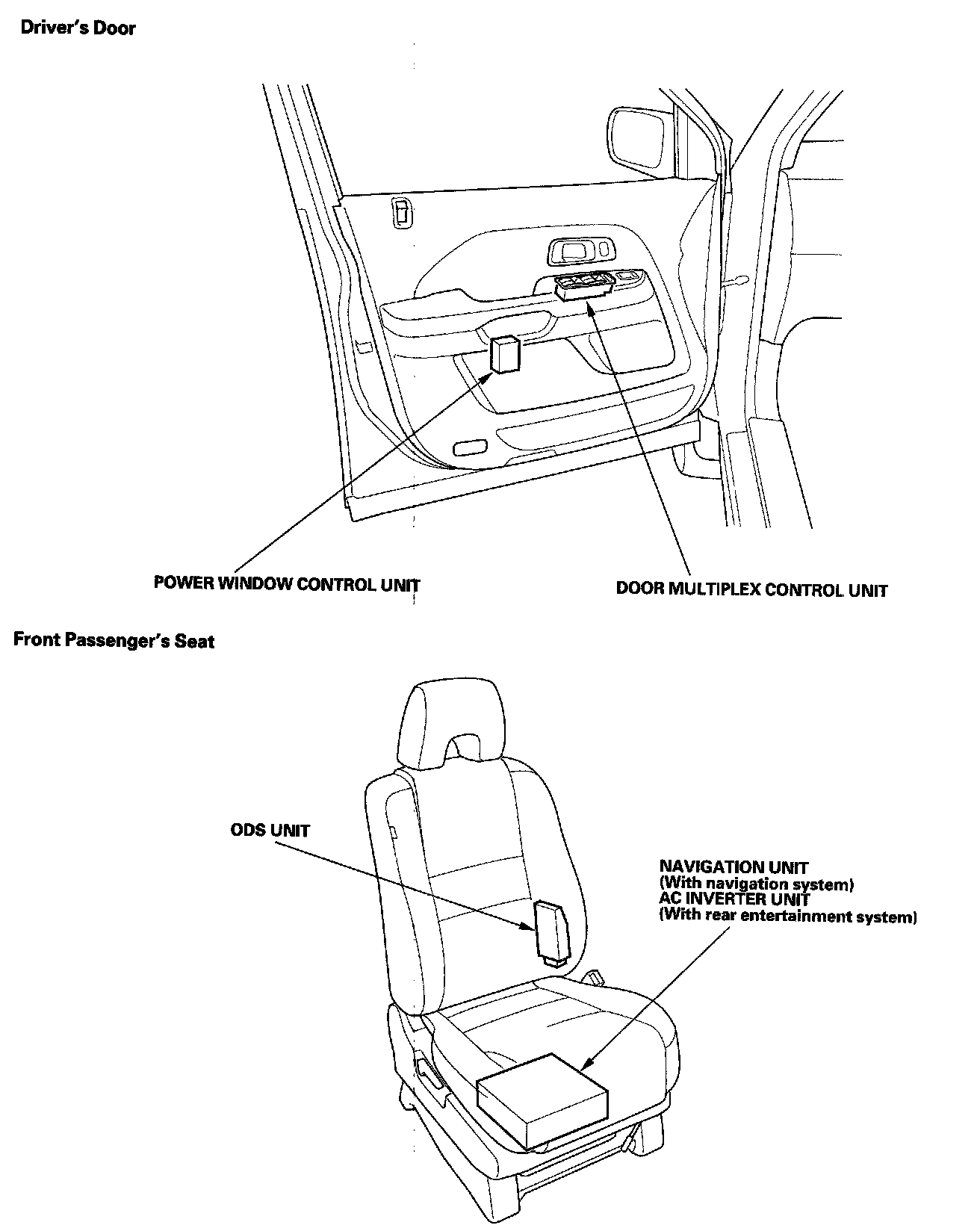 Driver's Door

POWER WINDOW CONTROL UNIT

DOOR MULTIPLEX CONTROL UNIT

Front Passenger's Seat

ODS UNIT

NAVIGATION UNIT
(With navigation system)
AC INVERTER UNIT
(With rear entertainment system)