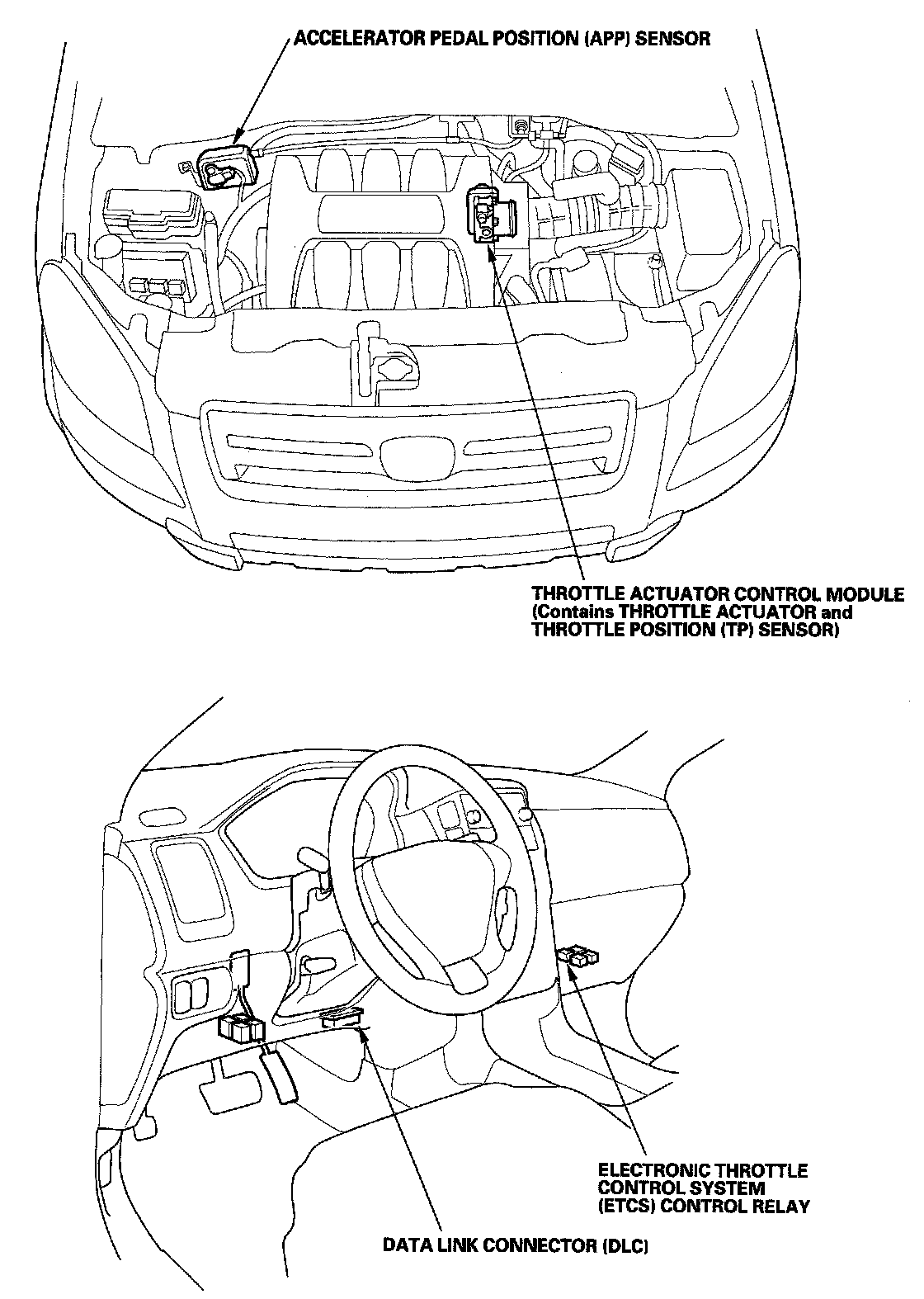 ACCELERATOR PEDAL POSITION (APP) SENSOR

THROTTLE ACTUATOR CONTROL MODULE
(Contains THROTTLE ACTUATOR and
THROTTLE POSITION (TP) SENSOR)

ELECTRONIC THROTTLE
CONTROL SYSTEM
(ETCS) CONTROL RELAY

DATA LINK CONNECTOR (DLC)