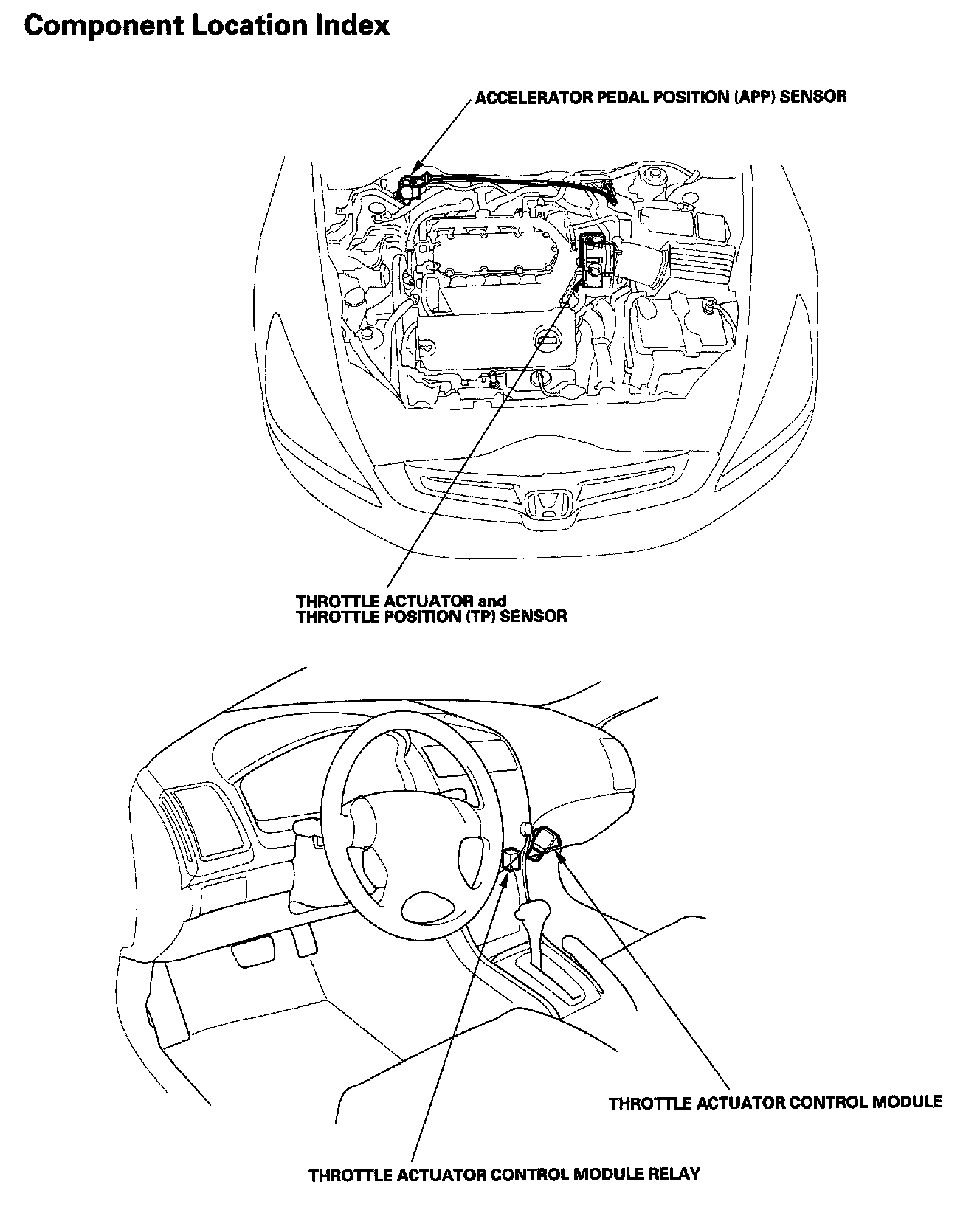 Component Location Index

ACCELERATOR PEDAL POSITION (APP) SENSOR

THROTTLE ACTUATOR and
THROTTLE POSITION (TP) SENSOR

THROTTLE ACTUATOR CONTROL MODULE

THROTTLE ACTUATOR CONTROL MODULE RELAY