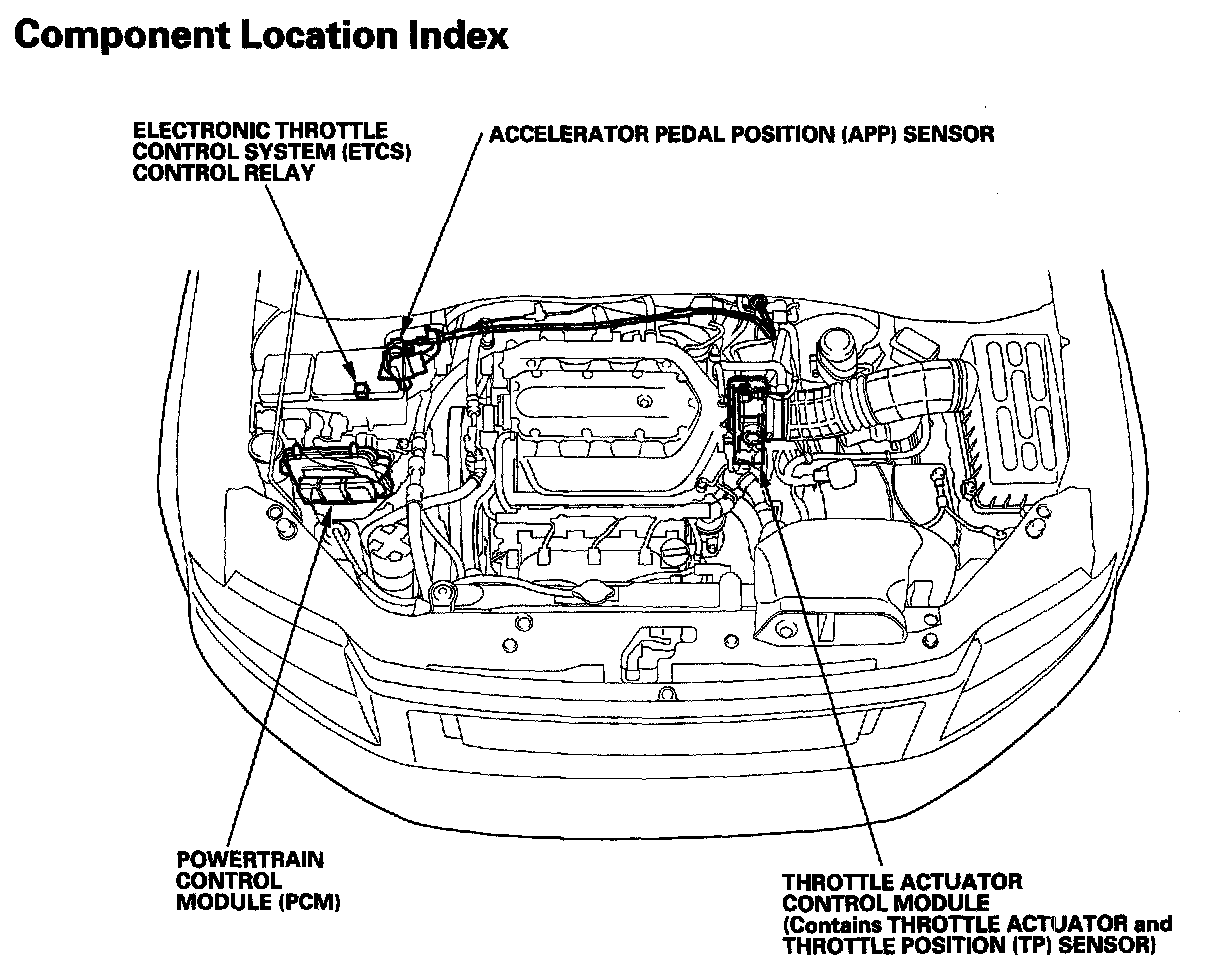 Component Location Index

ELECTRONIC THROTTLE CONTROL SYSTEM (ETCS) CONTROL RELAY

ACCELERATOR PEDAL POSITION (APP) SENSOR

POWERTRAIN CONTROL MODULE (PCM)

THROTTLE ACTUATOR CONTROL MODULE (Contains THROTTLE ACTUATOR and THROTTLE POSITION (TP) SENSOR)