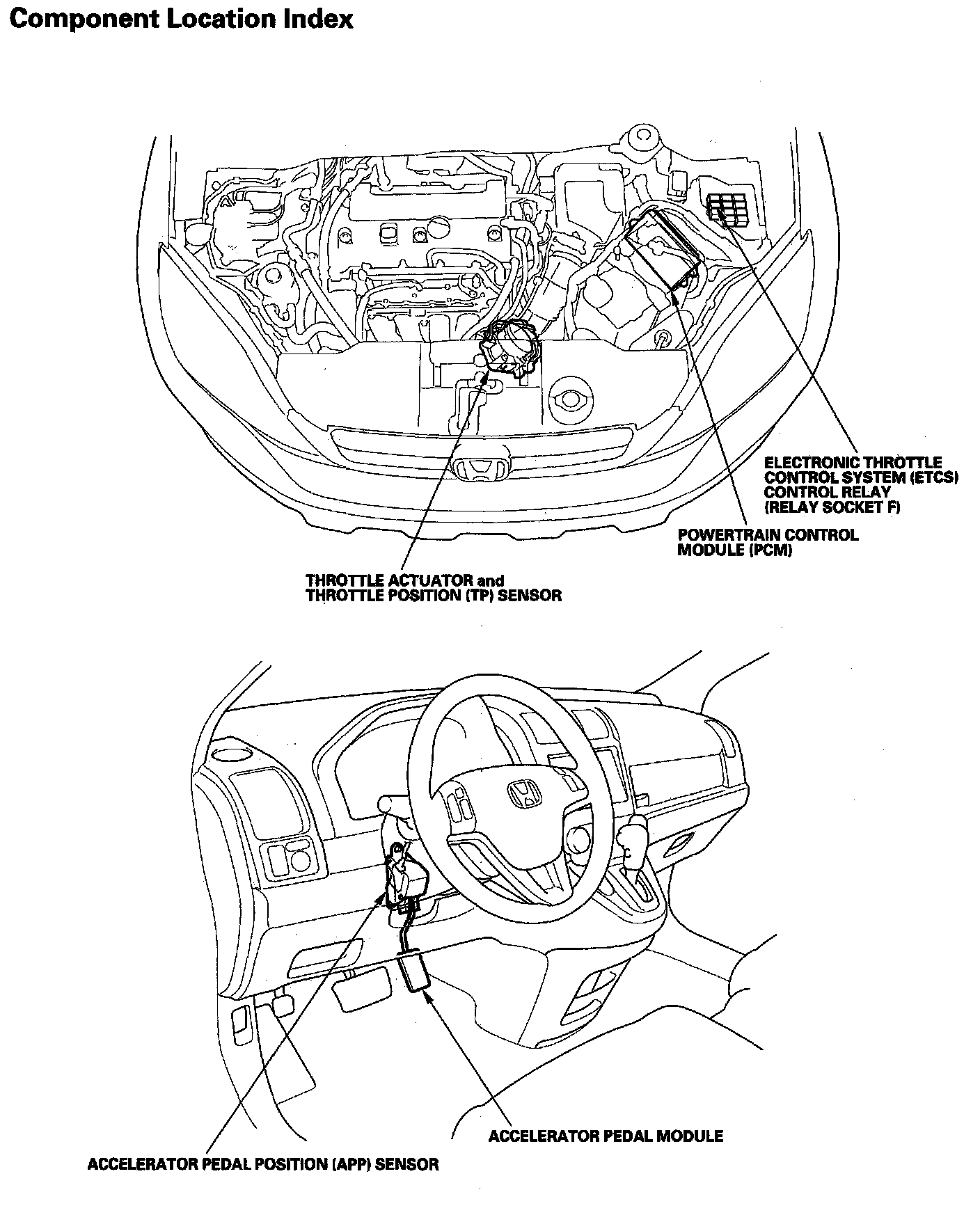 Component Location Index

ELECTRONIC THROTTLE CONTROL SYSTEM (ETCS) CONTROL RELAY (RELAY SOCKET F)

POWERTRAIN CONTROL MODULE (PCM)

THROTTLE ACTUATOR and THROTTLE POSITION (TP) SENSOR

ACCELERATOR PEDAL MODULE

ACCELERATOR PEDAL POSITION (APP) SENSOR