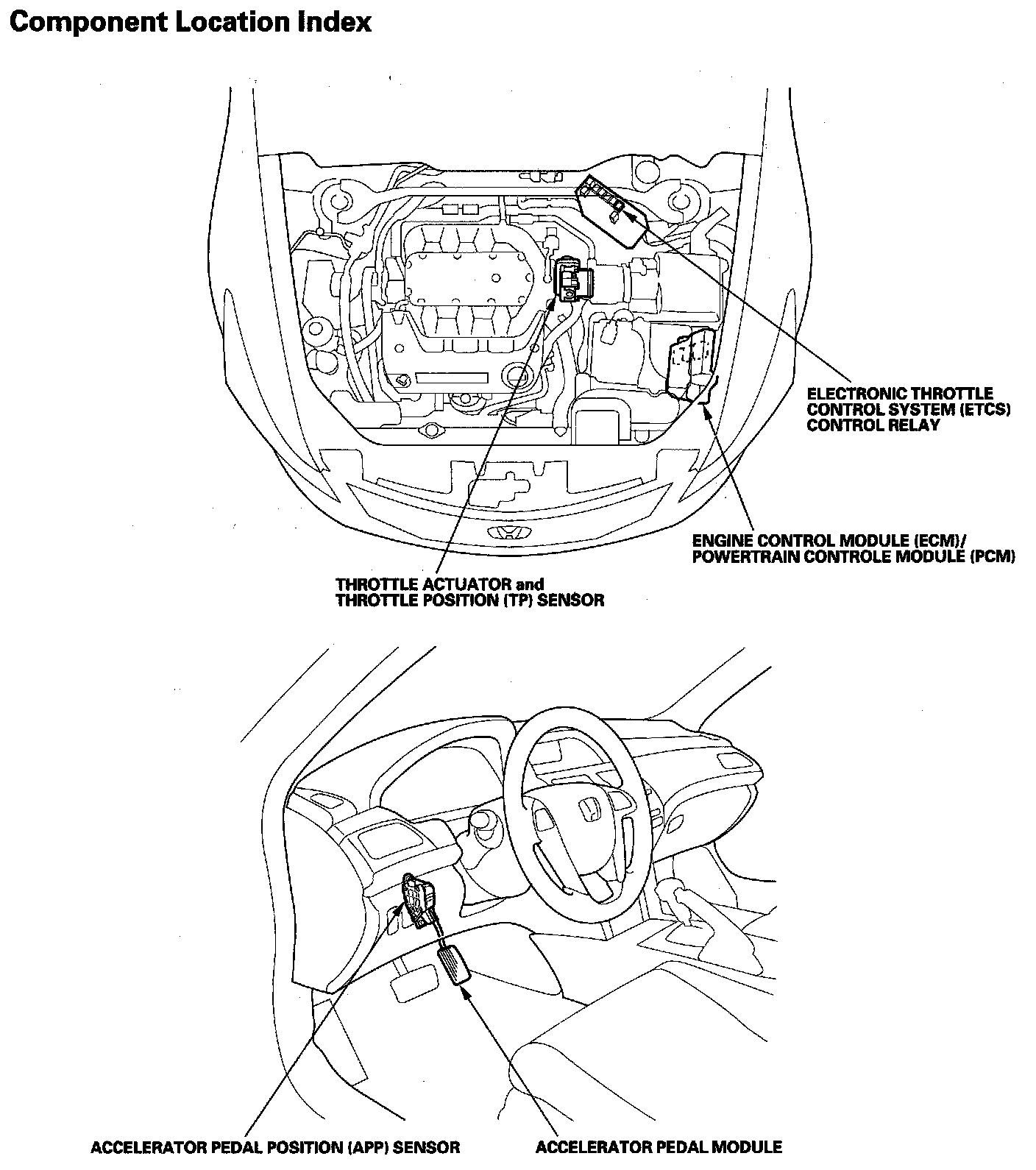 Component Location Index

ELECTRONIC THROTTLE CONTROL SYSTEM (ETCS) CONTROL RELAY

ENGINE CONTROL MODULE (ECM)/ POWERTRAIN CONTROLE MODULE (PCM)

THROTTLE ACTUATOR and THROTTLE POSITION (TP) SENSOR

ACCELERATOR PEDAL POSITION (APP) SENSOR

ACCELERATOR PEDAL MODULE