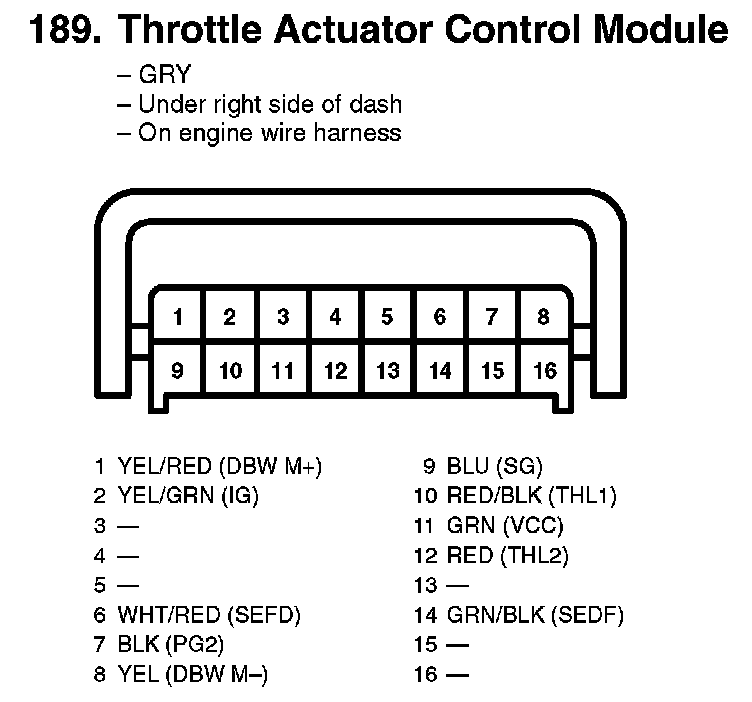 189. Throttle Actuator Control Module

– GRY
– Under right side of dash
– On engine wire harness

1 2 3 4 5 6 7 8
9 10 11 12 13 14 15 16

1 YEL/RED (DBW M+)
2 YEL/GRN (IG)
3 —
4 —
5 —
6 WHT/RED (SEFD)
7 BLK (PG2)
8 YEL (DBW M–)

9 BLU (SG)
10 RED/BLK (THL1)
11 GRN (VCC)
12 RED (THL2)
13 —
14 GRN/BLK (SEDF)
15 —
16 —