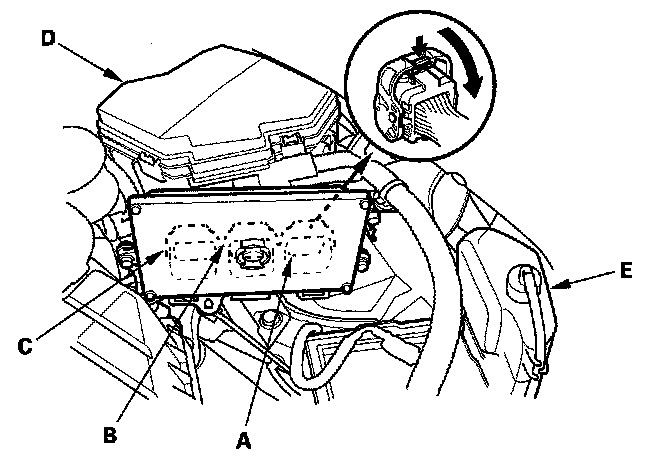 D

E

C

B

A