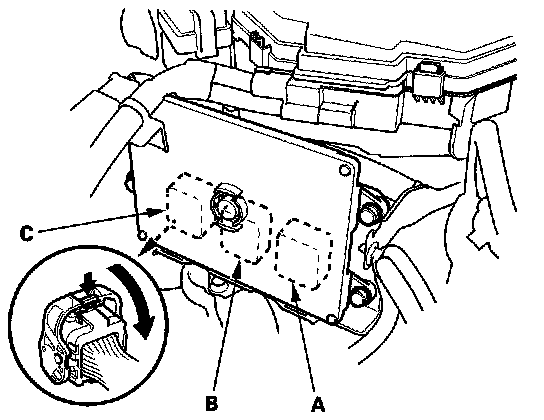 C

B

A