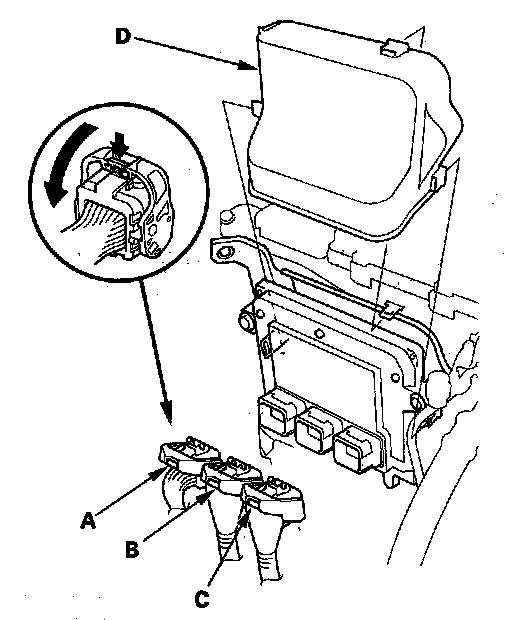 D

A

B

C