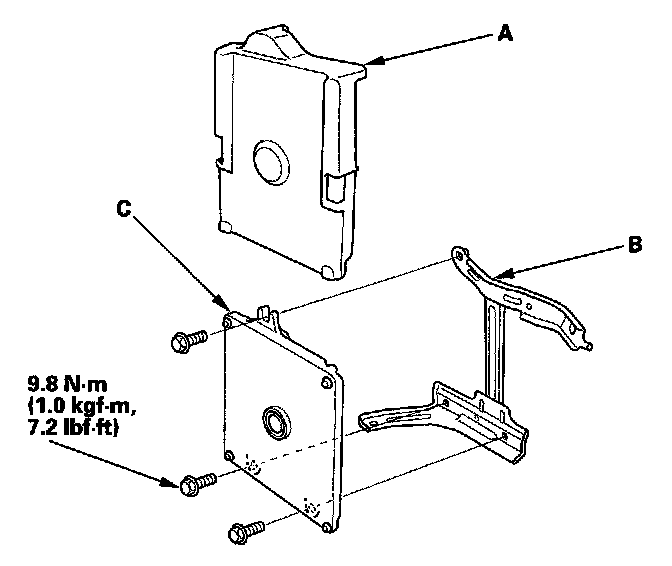 A

C

B

9.8 N·m
(1.0 kgf·m,
7.2 lbf·ft)