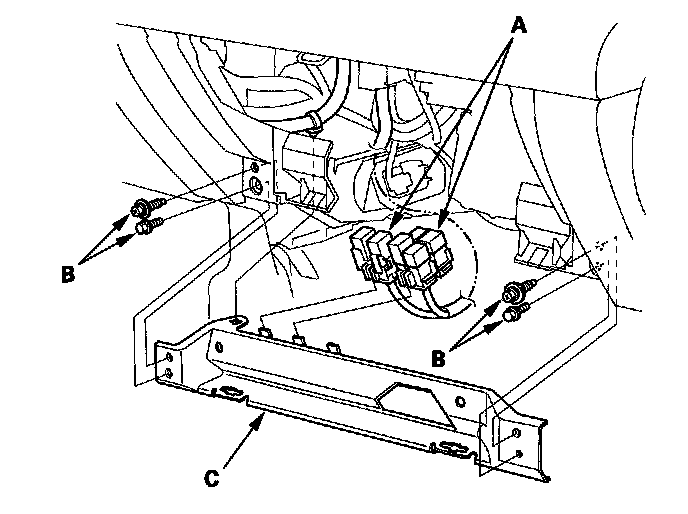 A
B
B
C