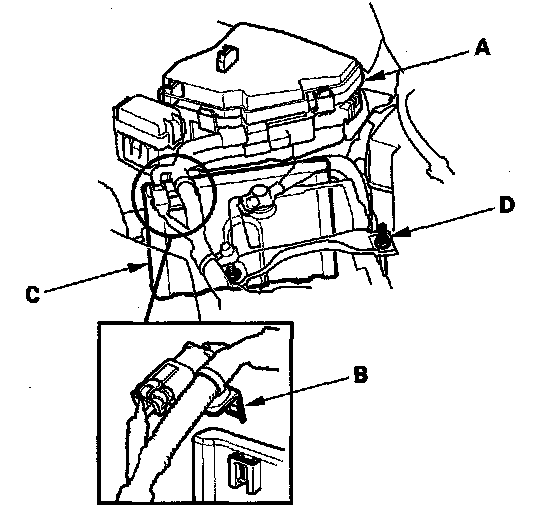 A
D
C
B