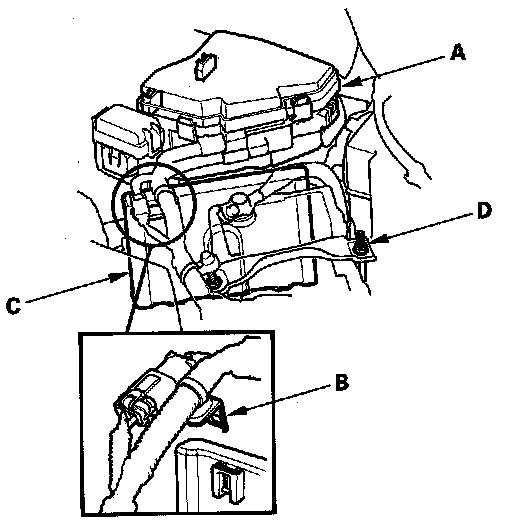 A
D
C
B